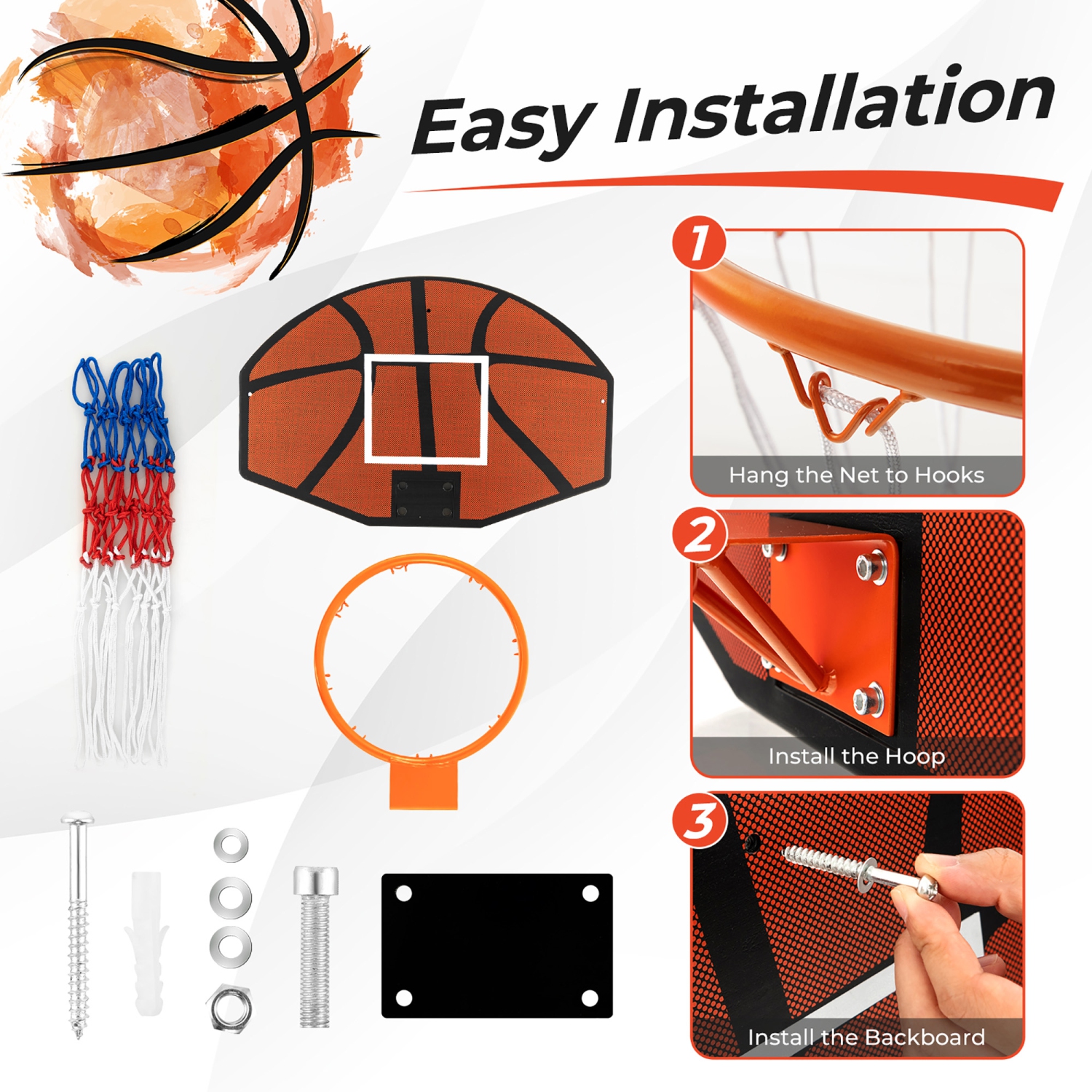 Easy Installation

1
Hang the Net to Hooks

2
Install the Hoop

3
Install the Backboard