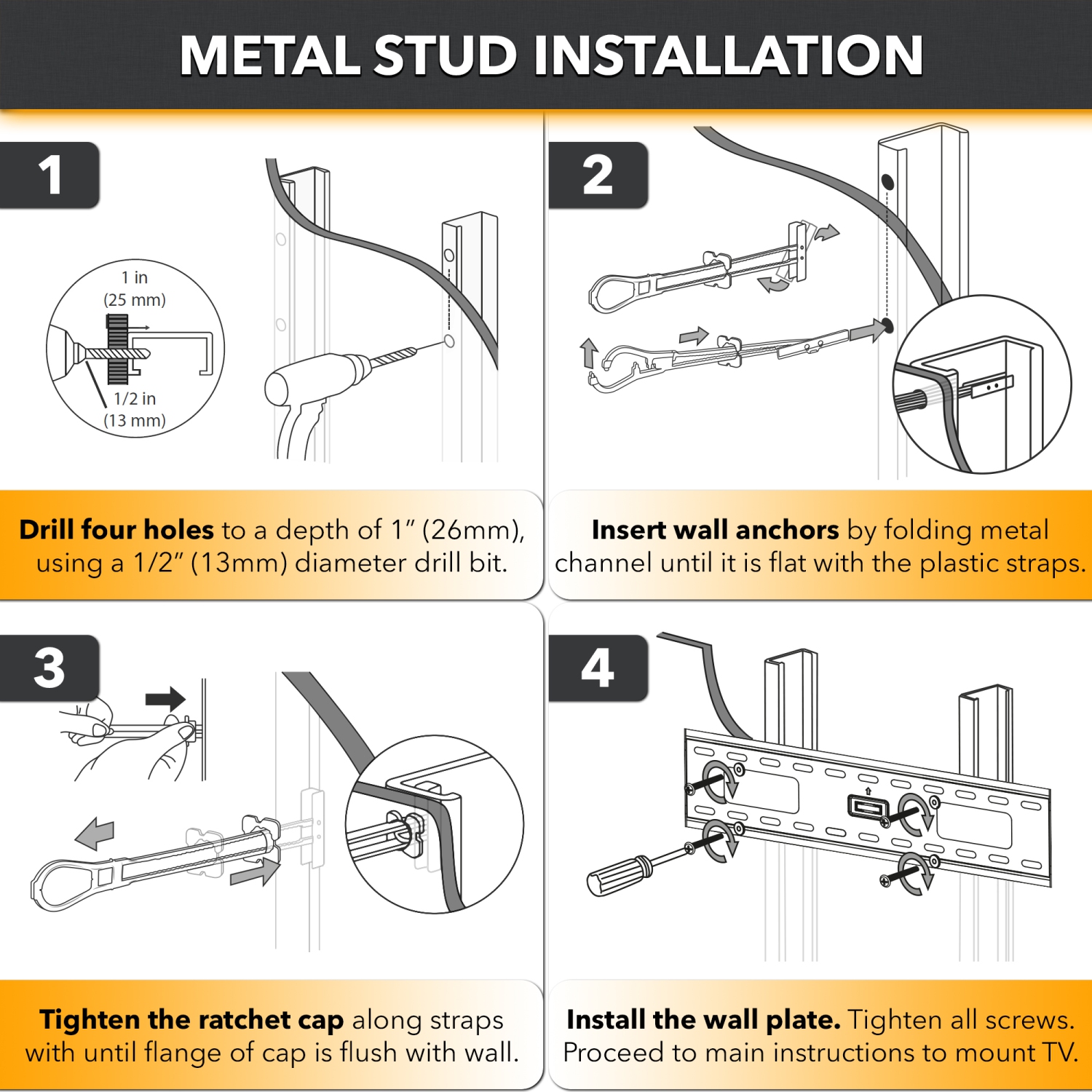 METAL STUD INSTALLATION

1

1 in
(25 mm)

1/2 in
(13 mm)

Drill four holes to a depth of 1″ (26mm), using a 1/2″ (13mm) diameter drill bit.

2

Insert wall anchors by folding metal channel until it is flat with the plastic straps.

3

Tighten the ratchet cap along straps with until flange of cap is flush with wall.

4

Install the wall plate. Tighten all screws. Proceed to main instructions to mount TV.