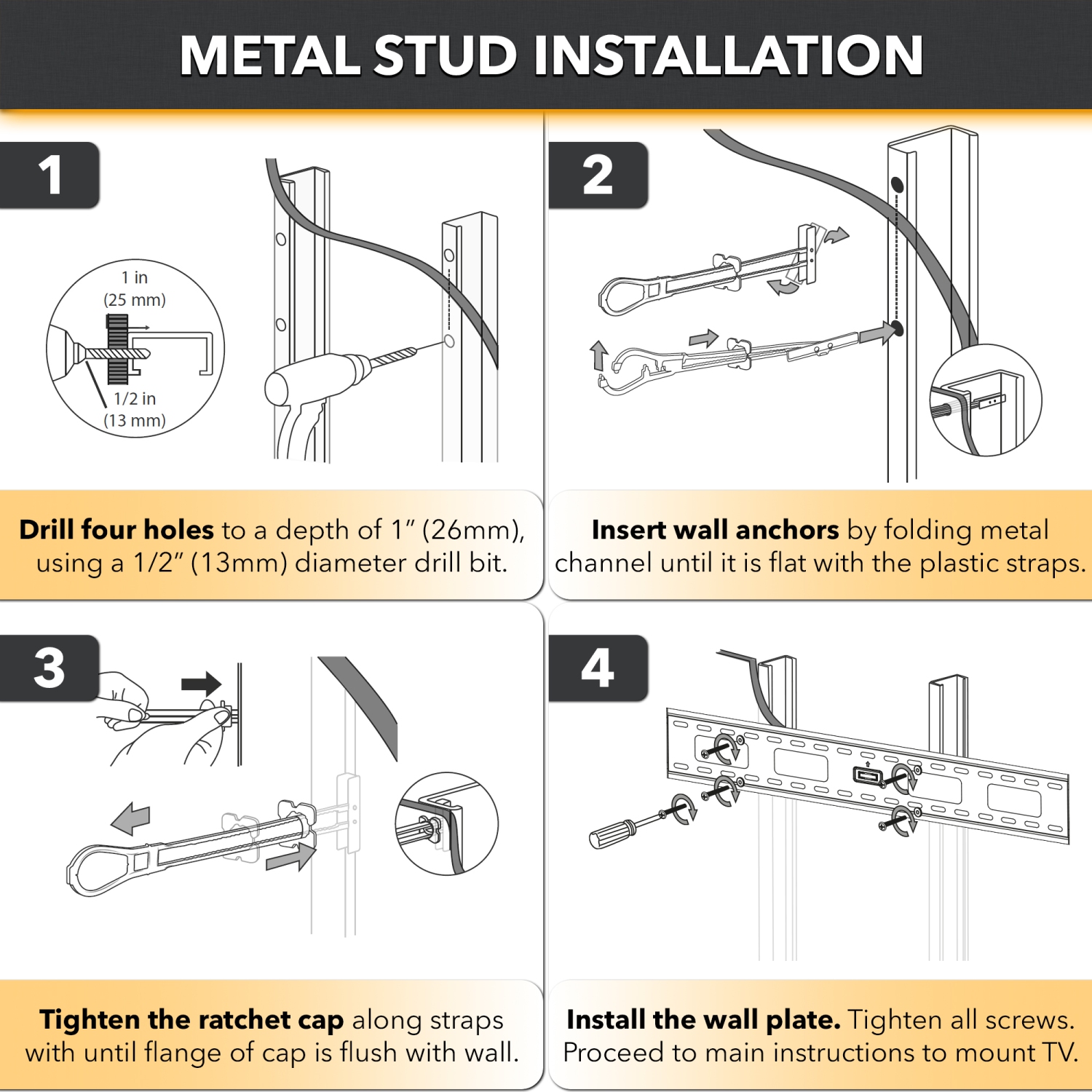 METAL STUD INSTALLATION

1

1 in
(25 mm)

1/2 in
(13 mm)

Drill four holes to a depth of 1″ (26mm), using a 1/2″ (13mm) diameter drill bit.

2

Insert wall anchors by folding metal channel until it is flat with the plastic straps.

3

Tighten the ratchet cap along straps with until flange of cap is flush with wall.

4

Install the wall plate. Tighten all screws. Proceed to main instructions to mount TV.