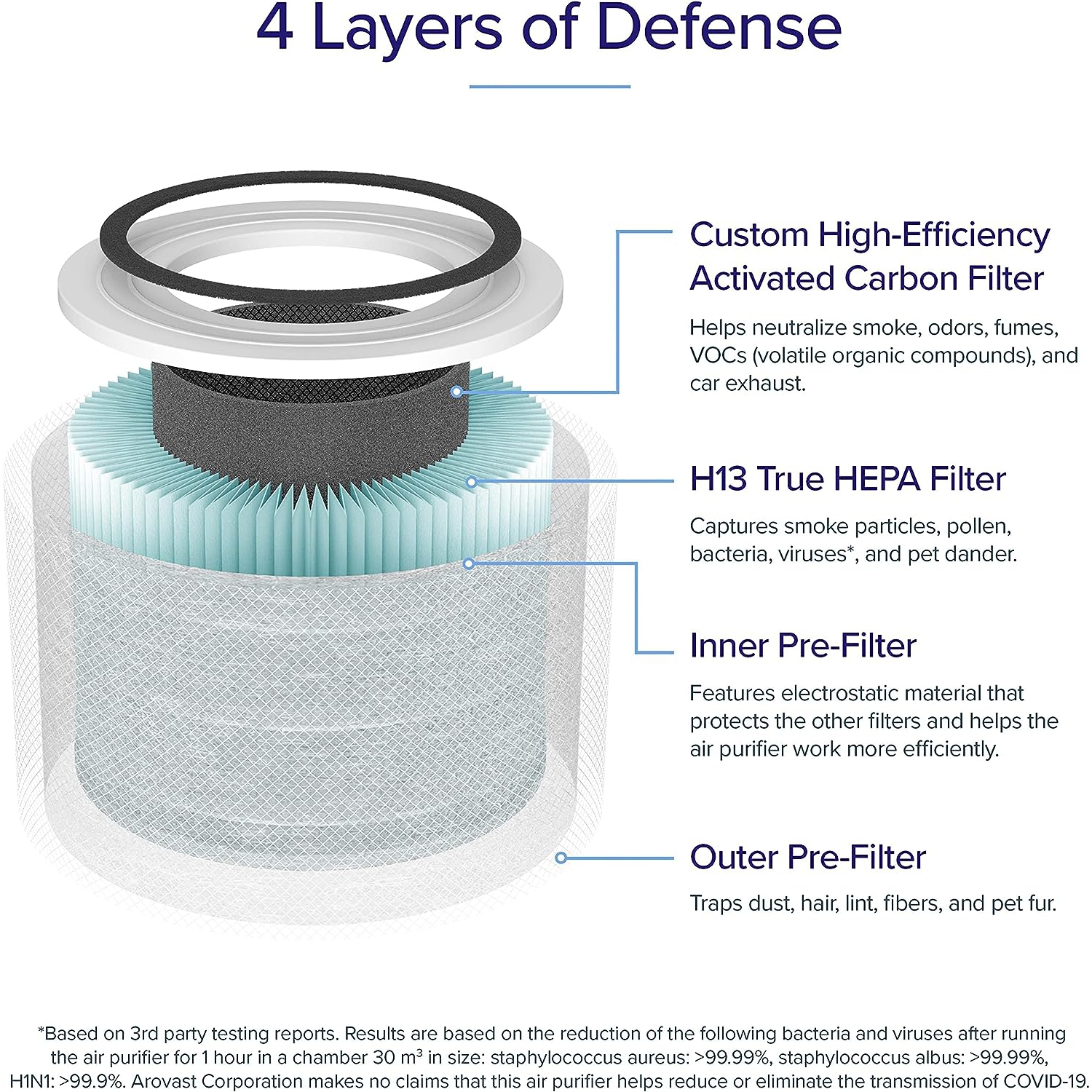 4 Layers of Defense

Custom High-Efficiency Activated Carbon Filter

Helps neutralize smoke, odors, fumes, VOCs (volatile organic compounds), and car exhaust.

H13 True HEPA Filter

Captures smoke particles, pollen, bacteria, viruses*, and pet dander.

Inner Pre-Filter

Features electrostatic material that protects the other filters and helps the air purifier work more efficiently.

Outer Pre-Filter

Traps dust, hair, lint, fibers, and pet fur.

*Based on 3rd party testing reports. Results are based on the reduction of the following bacteria and viruses after running the air purifier for 1 hour in a chamber 30 $m^3$ in size: staphylococcus aureus: >99.99%, staphylococcus albus: >99.99%, H1N1: >99.9%. Arovast Corporation makes no claims that this air purifier helps reduce or eliminate the transmission of COVID-19.