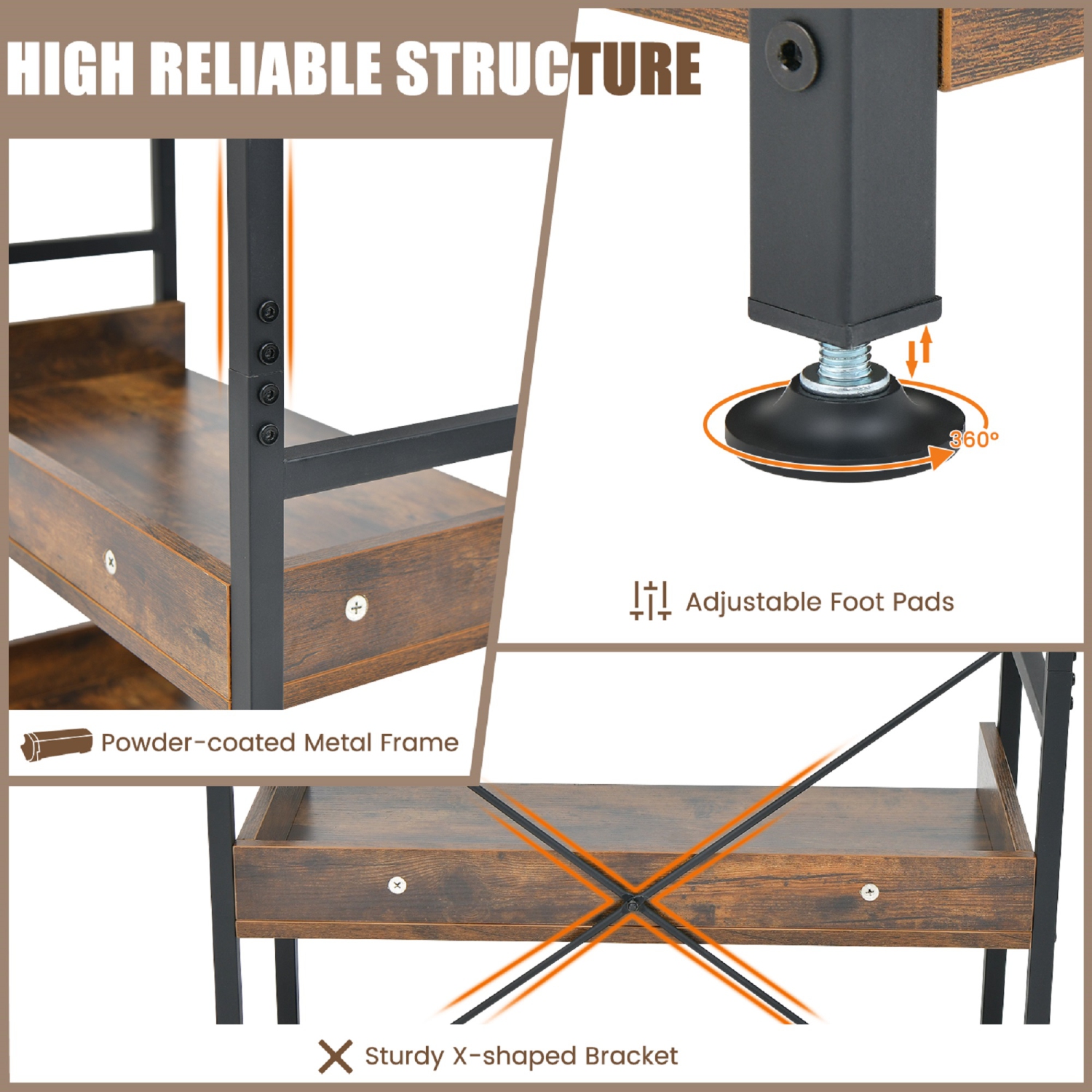 HIGH RELIABLE STRUCTURE

360°

Adjustable Foot Pads

Powder-coated Metal Frame

Sturdy X-shaped Bracket