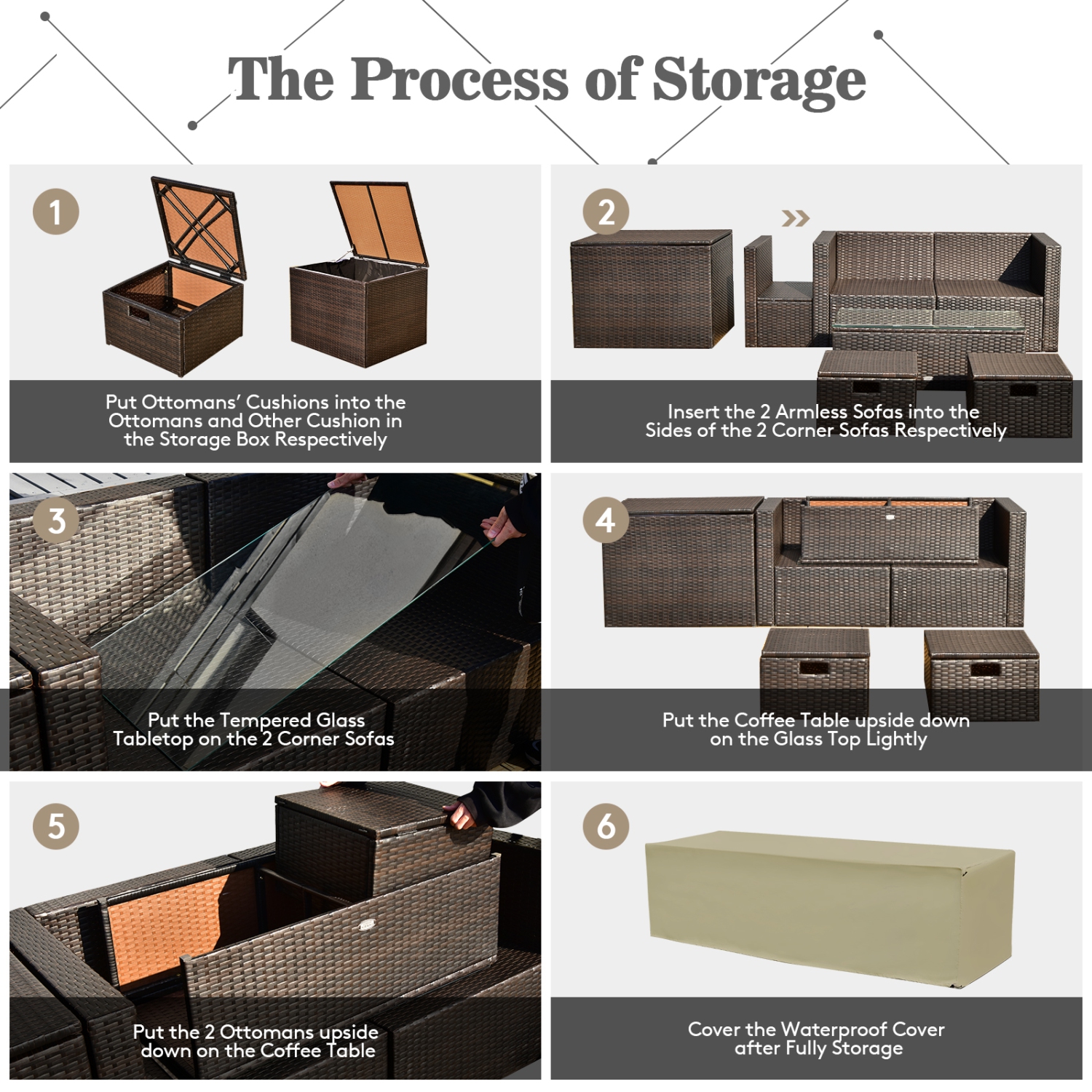 The Process of Storage

1

Put Ottomans' Cushions into the Ottomans and Other Cushion in the Storage Box Respectively

2

Insert the 2 Armless Sofas into the Sides of the 2 Corner Sofas Respectively

3

Put the Tempered Glass Tabletop on the 2 Corner Sofas

4

Put the Coffee Table upside down on the Glass Top Lightly

5

Put the 2 Ottomans upside down on the Coffee Table

6

Cover the Waterproof Cover after Fully Storage