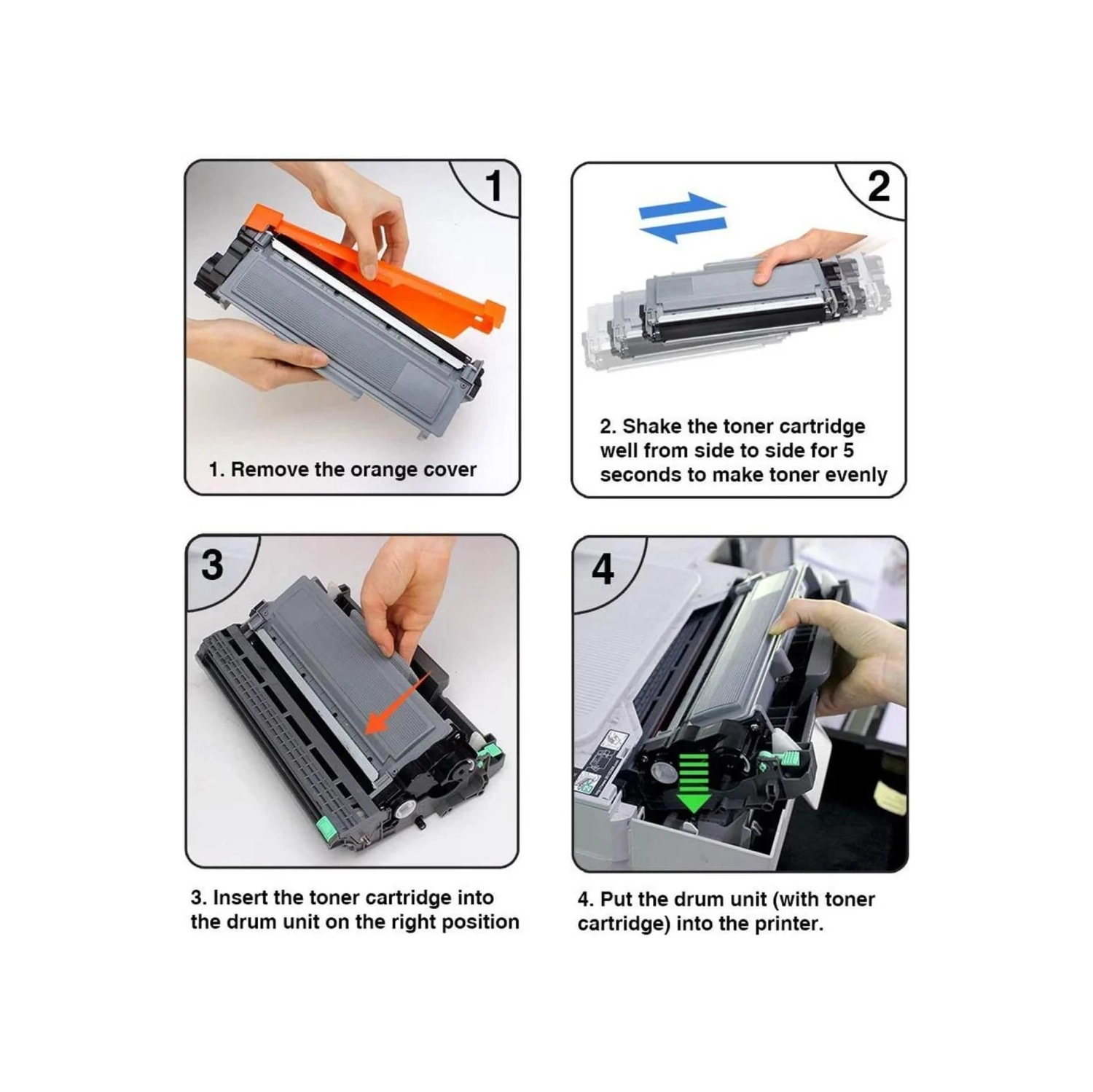 1

1. Remove the orange cover

2

2. Shake the toner cartridge well from side to side for 5 seconds to make toner evenly

3

3. Insert the toner cartridge into the drum unit on the right position

4

4. Put the drum unit (with toner cartridge) into the printer.