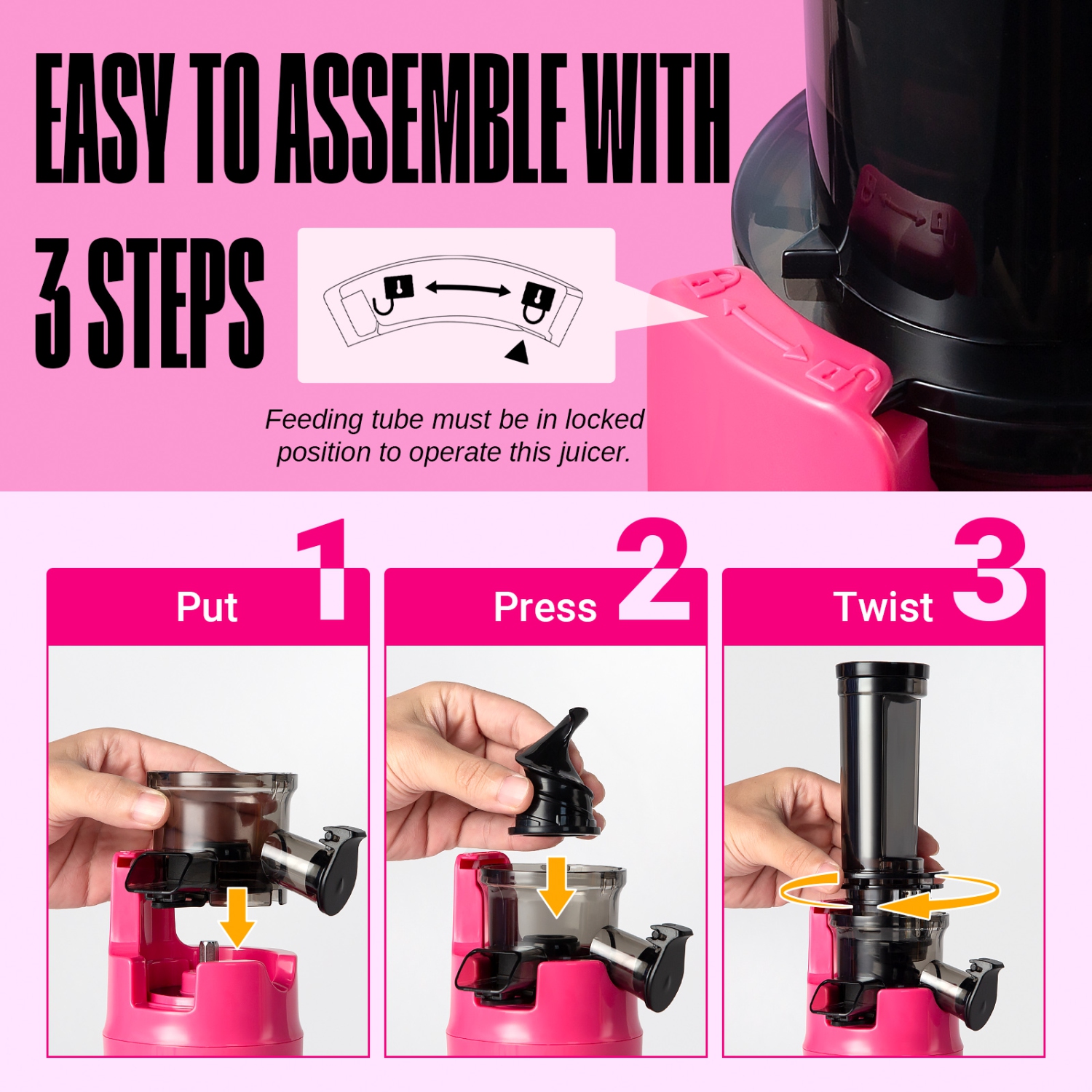 EASY TO ASSEMBLE WITH 3 STEPS

Feeding tube must be in locked position to operate this juicer.

Put 1

Press 2

Twist 3