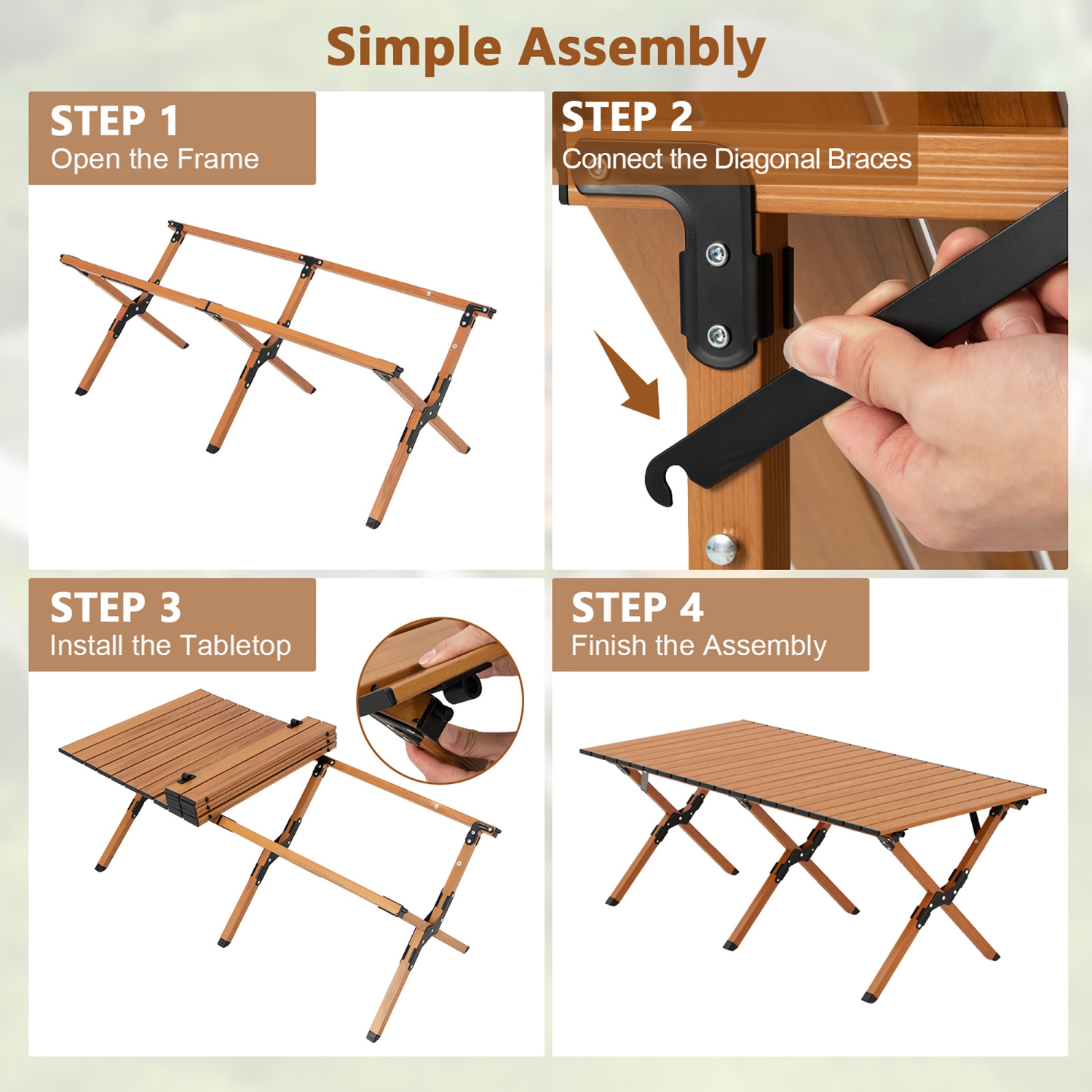 Simple Assembly

STEP 1
Open the Frame

STEP 2
Connect the Diagonal Braces

STEP 3
Install the Tabletop

STEP 4
Finish the Assembly