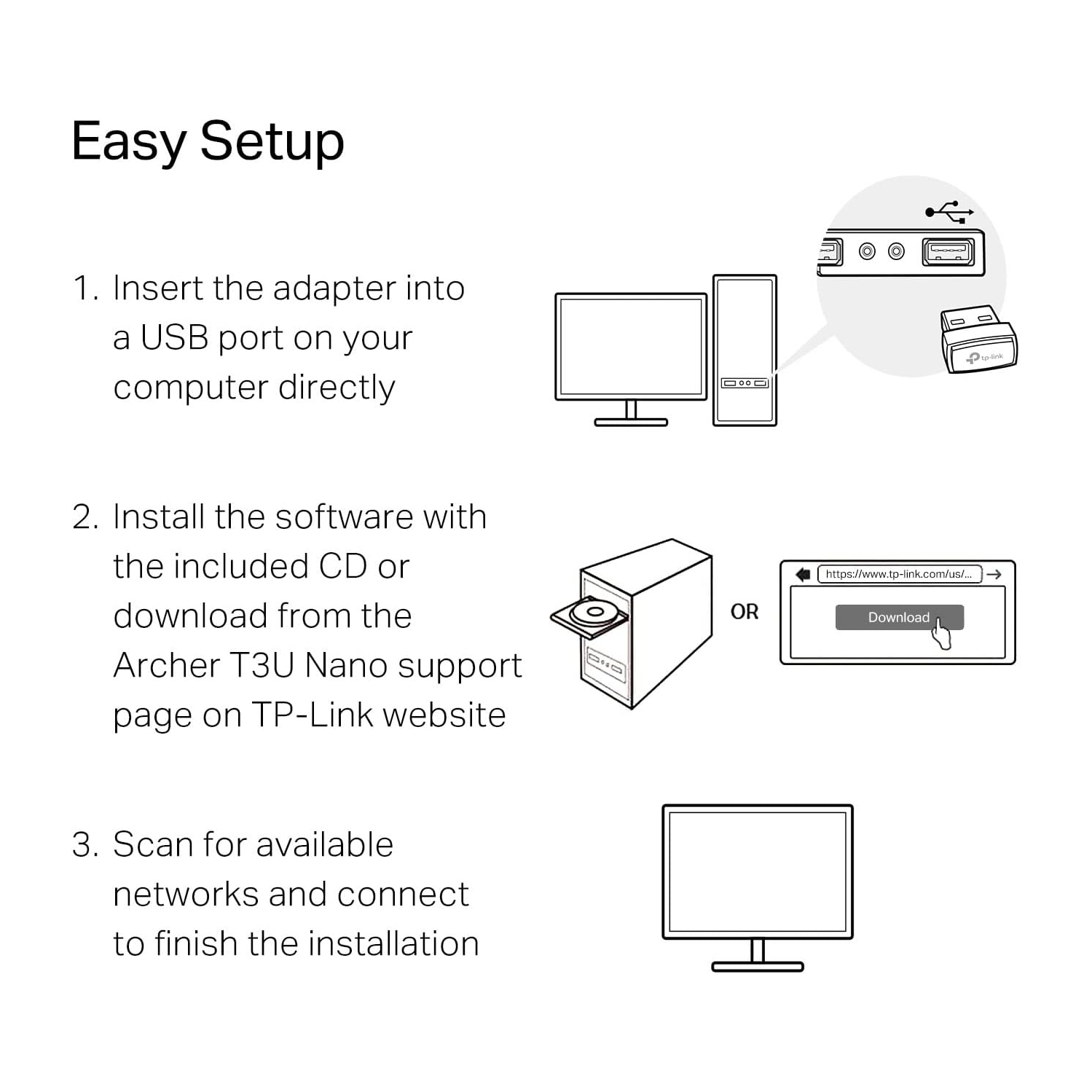 Easy Setup

1. Insert the adapter into a USB port on your computer directly

tp-link

2. Install the software with the included CD or download from the Archer T3U Nano support page on TP-Link website

OR

https://www.tp-link.com/us/...

Download

3. Scan for available networks and connect to finish the installation