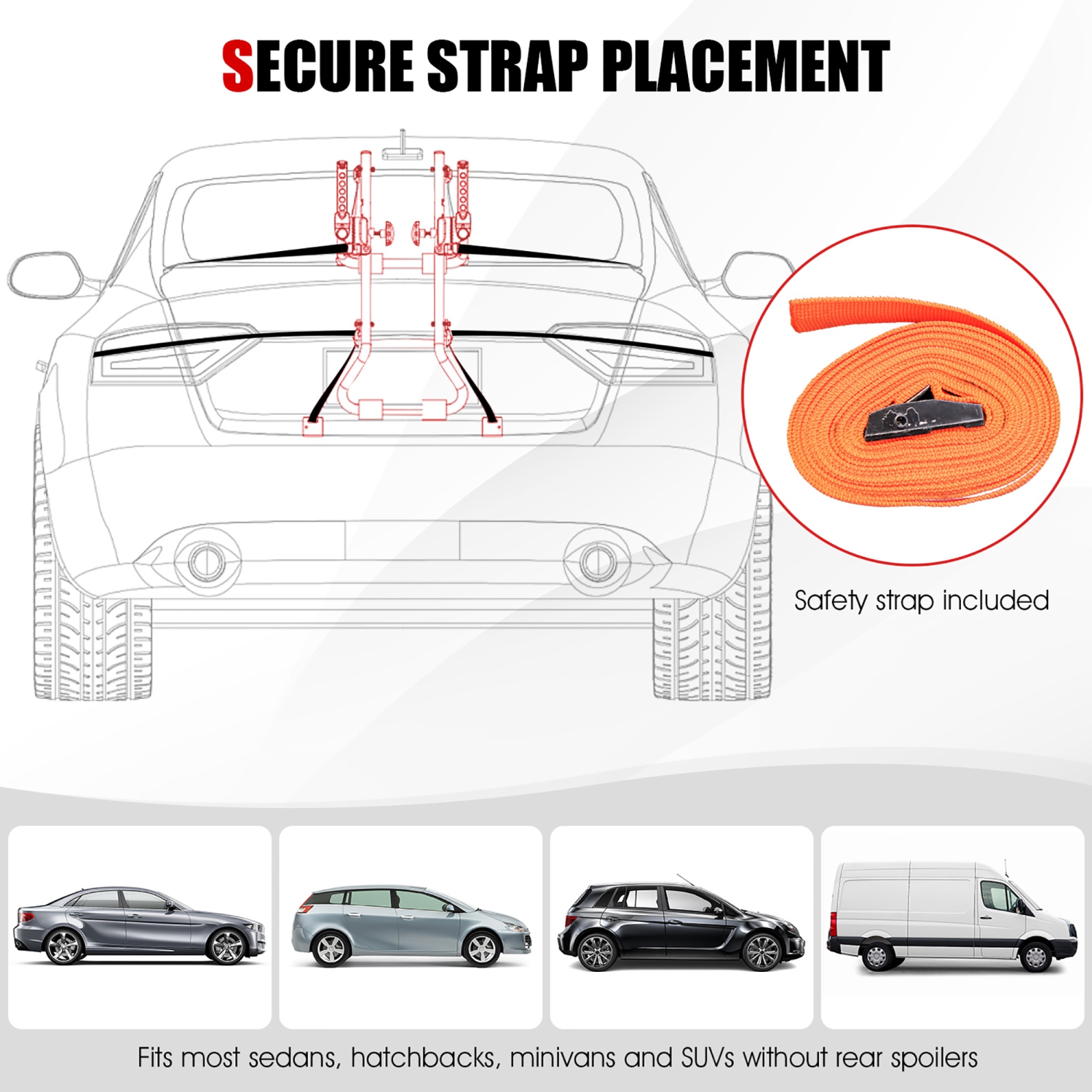 SECURE STRAP PLACEMENT

Safety strap included

Fits most sedans, hatchbacks, minivans and SUVs without rear spoilers