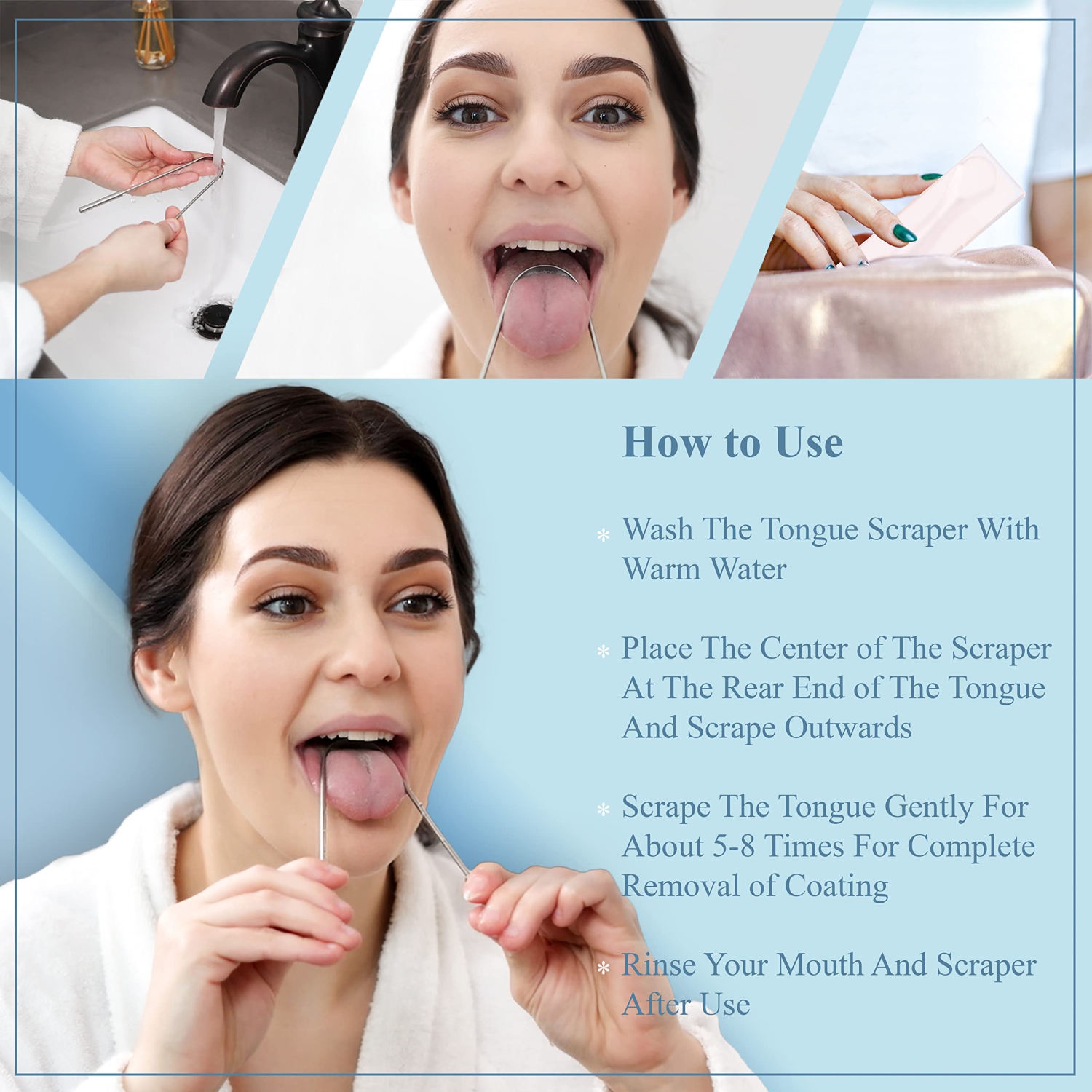 How to Use

* Wash The Tongue Scraper With Warm Water

* Place The Center of The Scraper At The Rear End of The Tongue And Scrape Outwards

* Scrape The Tongue Gently For About 5-8 Times For Complete Removal of Coating

* Rinse Your Mouth And Scraper After Use