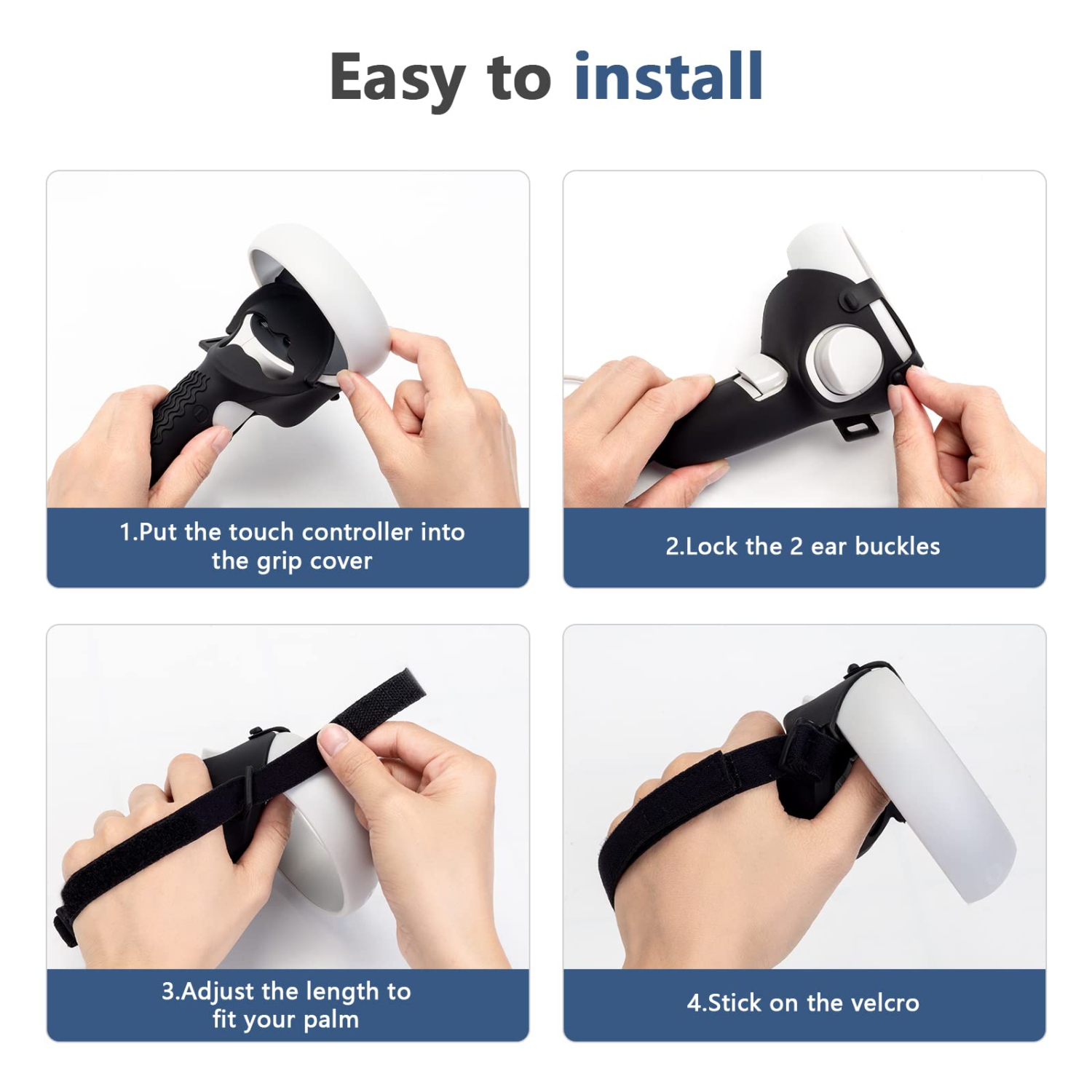 Easy to install

1.Put the touch controller into the grip cover

2.Lock the 2 ear buckles

3.Adjust the length to fit your palm

4.Stick on the velcro