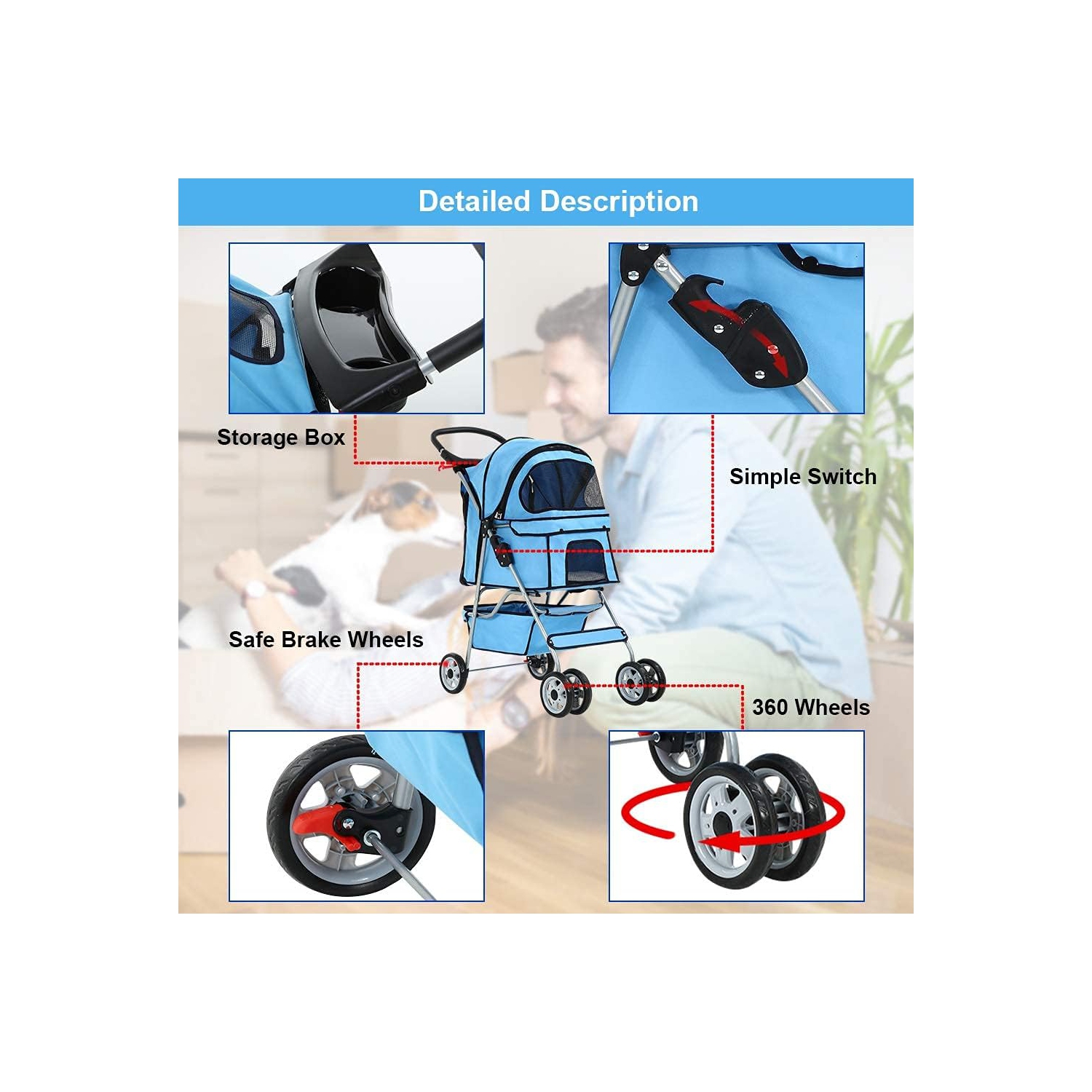 Detailed Description

Storage Box

Simple Switch

Safe Brake Wheels

360 Wheels