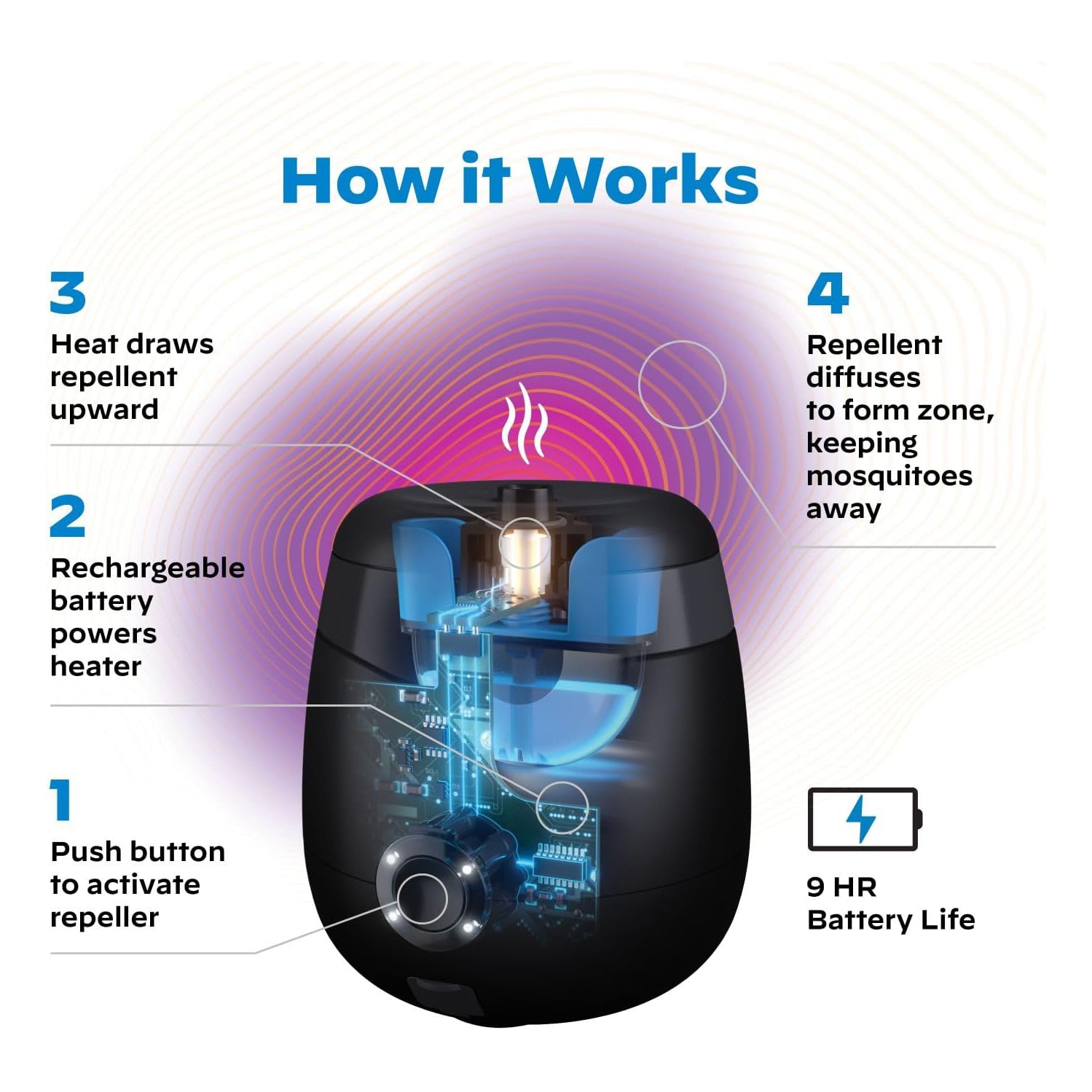 How it Works

3
Heat draws repellent upward

2
Rechargeable battery powers heater

1
Push button to activate repeller

4
Repellent diffuses to form zone, keeping mosquitoes away

9 HR
Battery Life