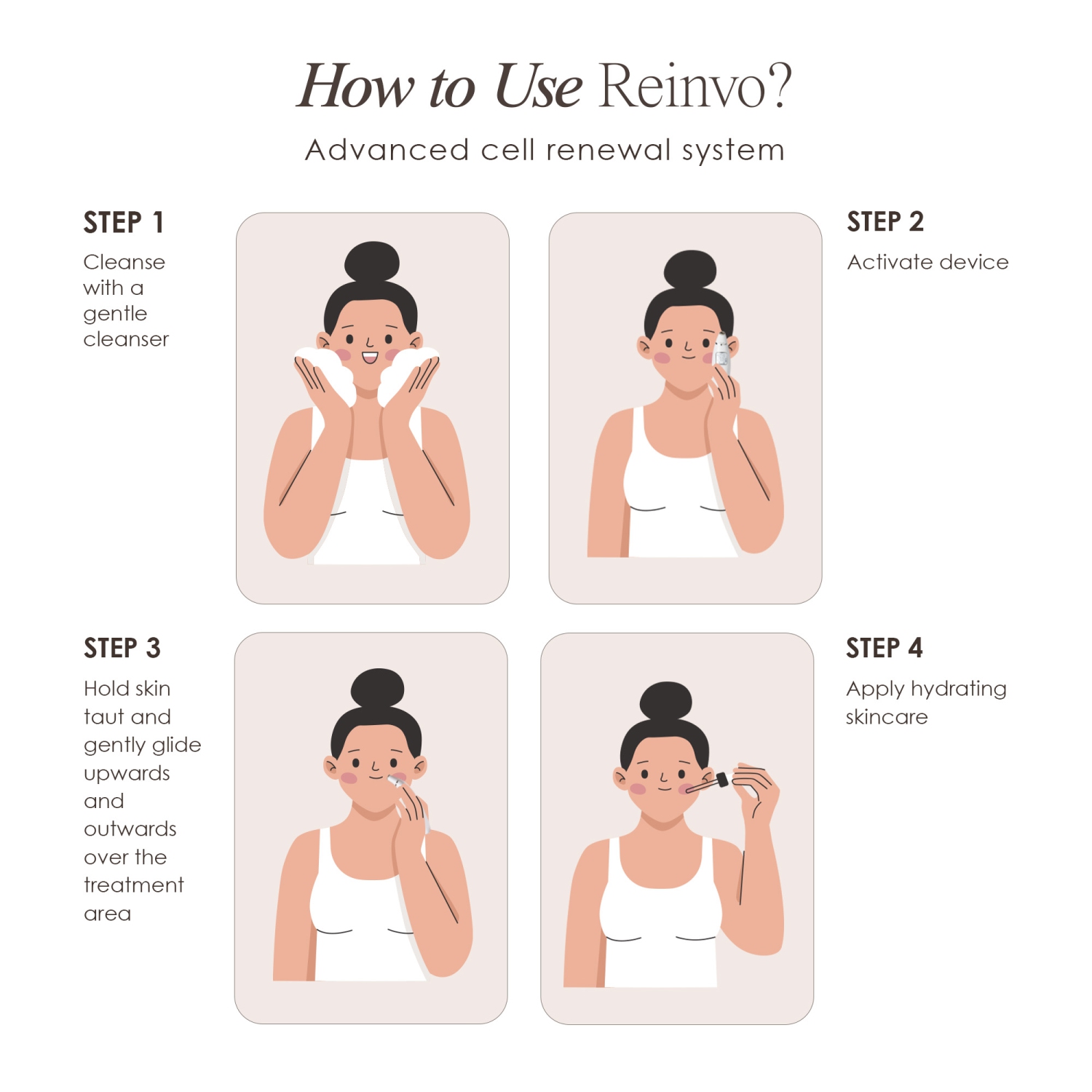 How to Use Reinvo?

Advanced cell renewal system

STEP 1

Cleanse with a gentle cleanser

STEP 2

Activate device

STEP 3

Hold skin taut and gently glide upwards and outwards over the treatment area

STEP 4

Apply hydrating skincare