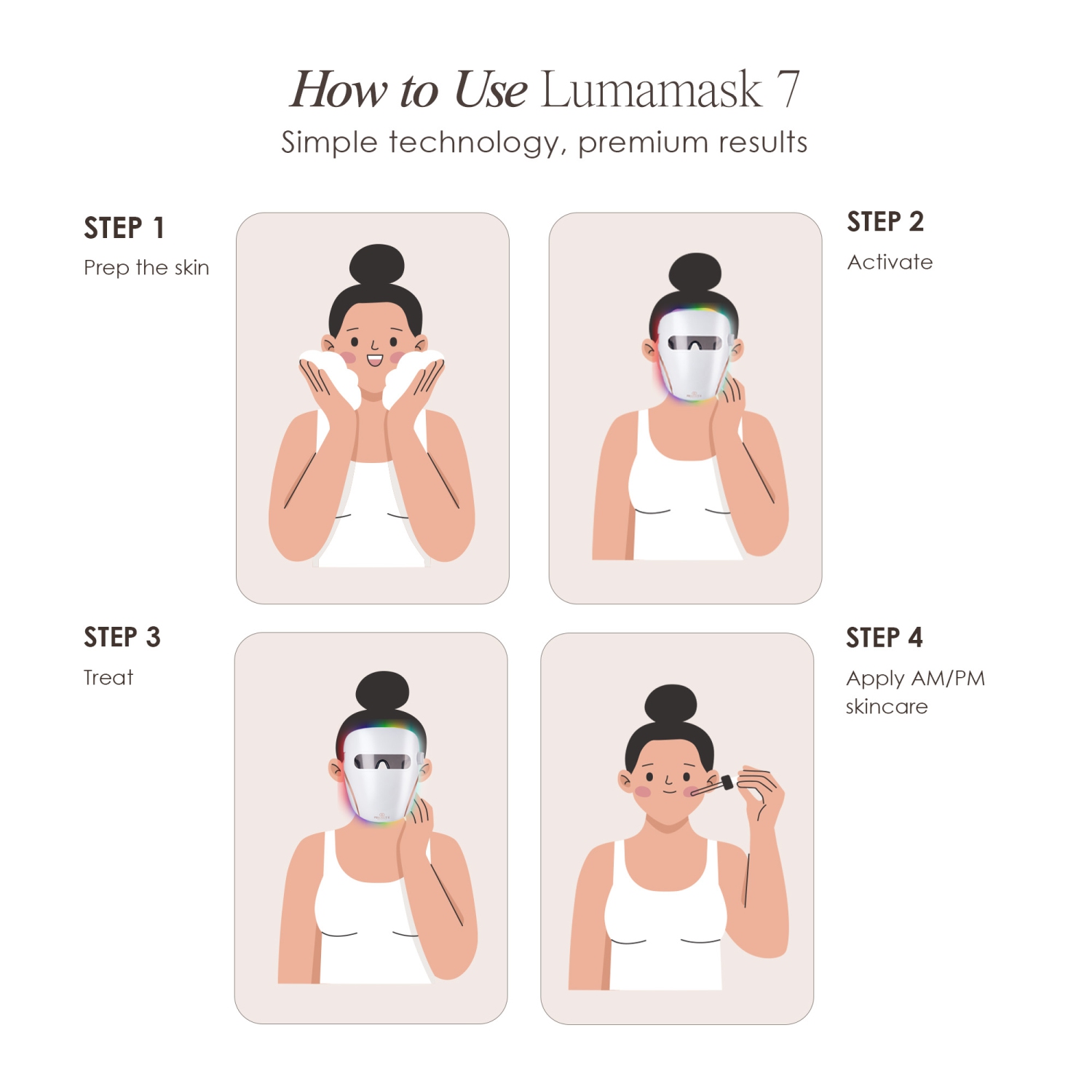 How to Use Lumamask 7
Simple technology, premium results

STEP 1
Prep the skin

STEP 2
Activate

STEP 3
Treat

STEP 4
Apply AM/PM skincare