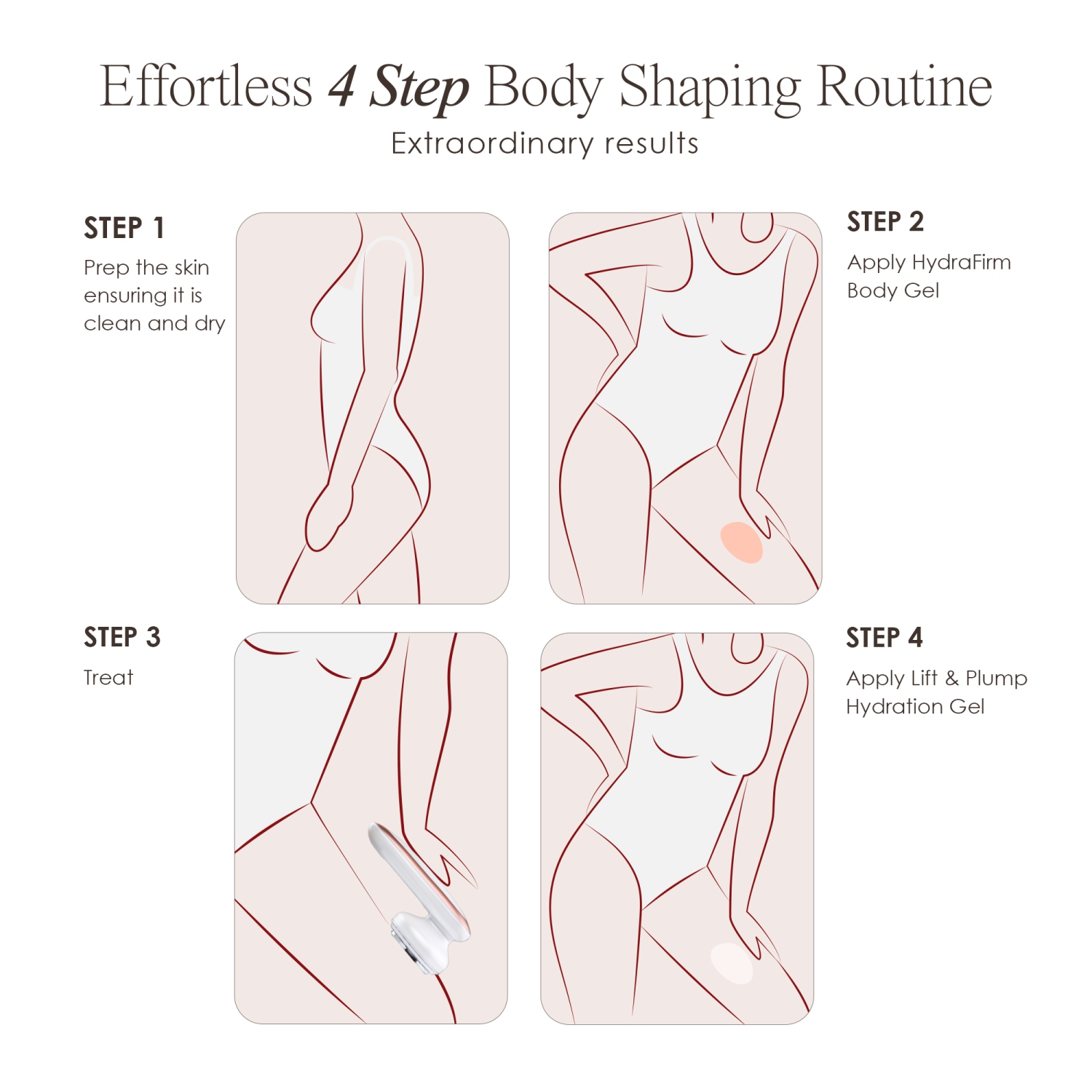 Effortless 4 Step Body Shaping Routine
Extraordinary results

STEP 1
Prep the skin ensuring it is clean and dry

STEP 2
Apply HydraFirm Body Gel

STEP 3
Treat

STEP 4
Apply Lift & Plump Hydration Gel