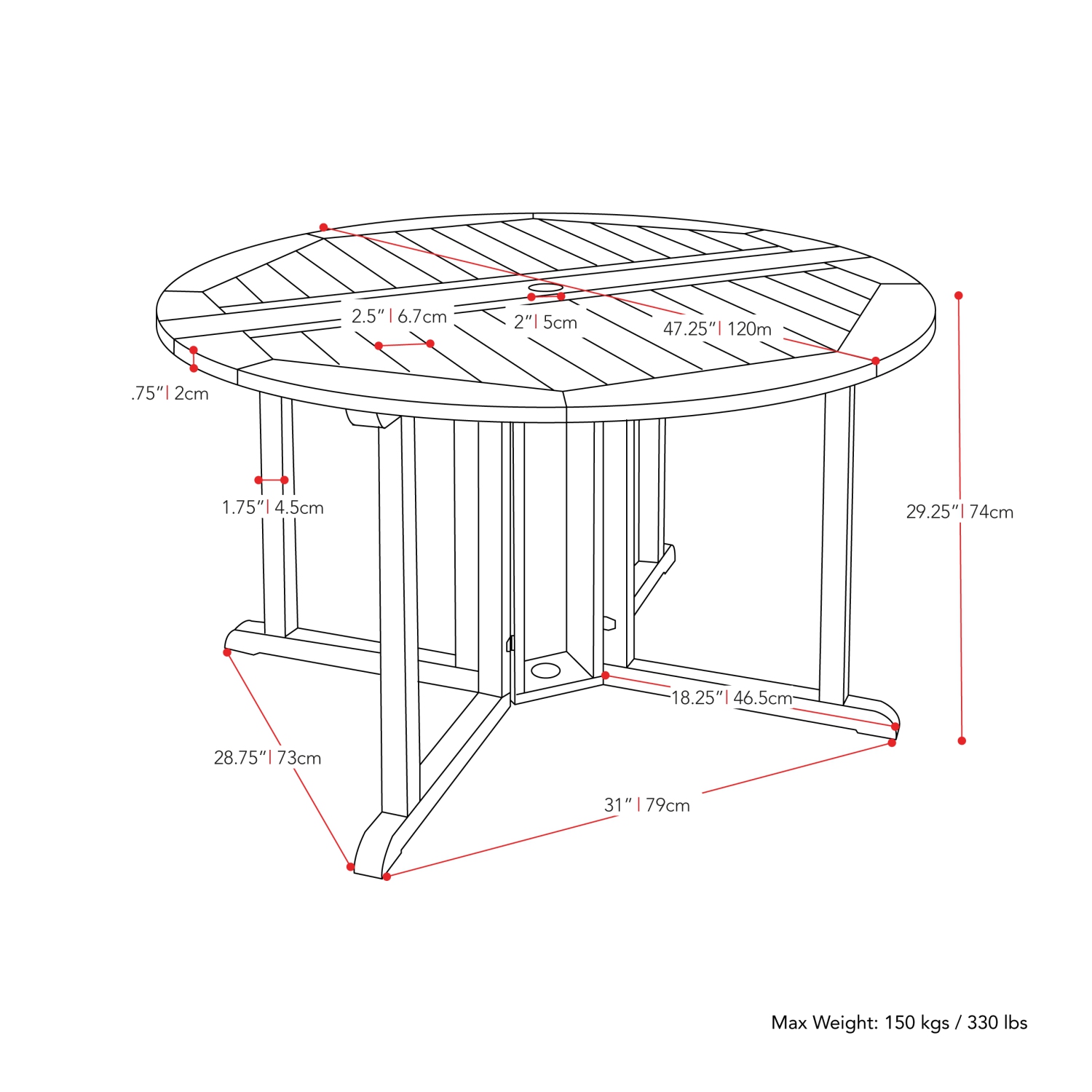 2.5" | 6.7cm

2" | 5cm

47.25" | 120m

.75" | 2cm

1.75" | 4.5cm

29.25" | 74cm

18.25" | 46.5cm

28.75" | 73cm

31" | 79cm

Max Weight: 150 kgs / 330 lbs