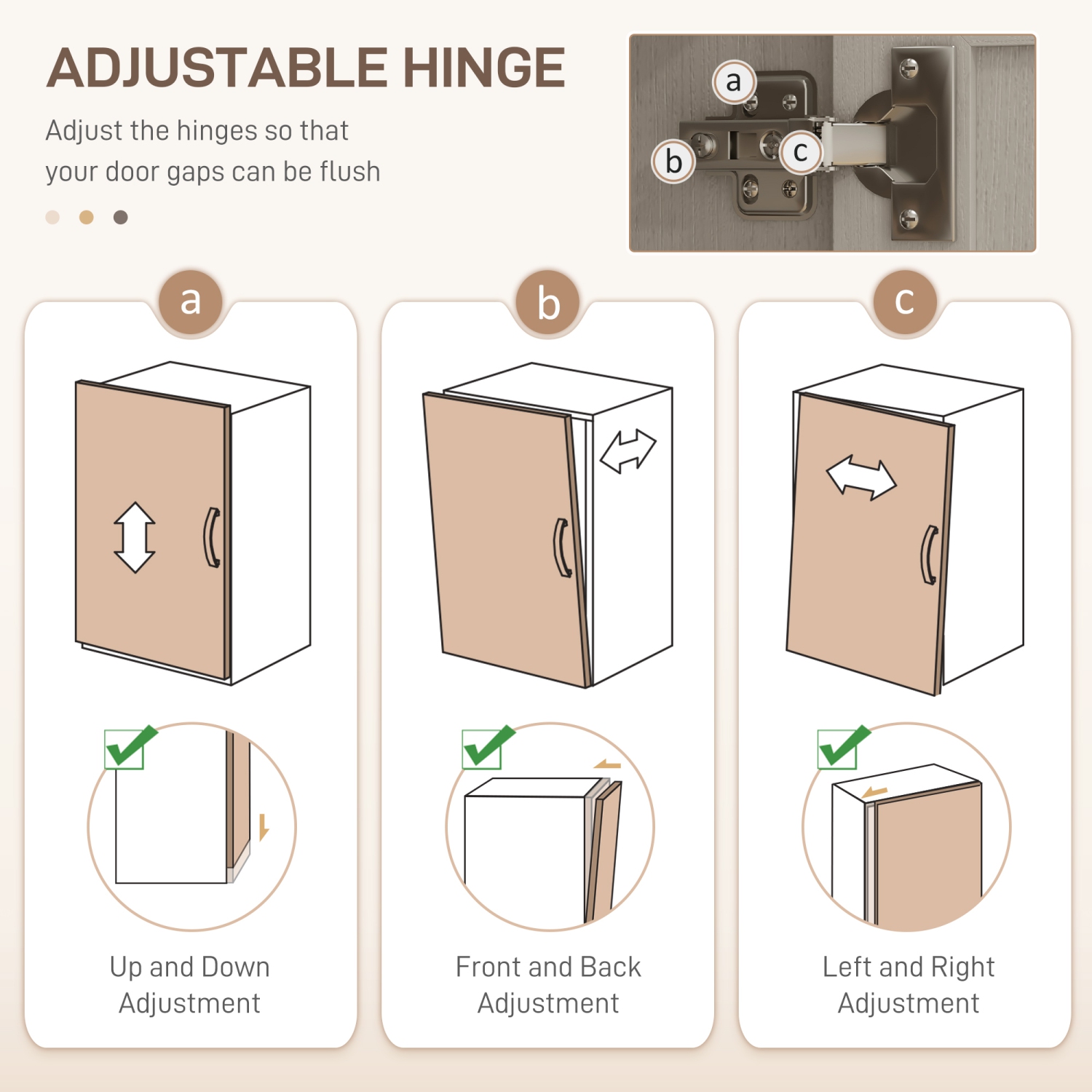 ADJUSTABLE HINGE

Adjust the hinges so that your door gaps can be flush

a

b

c

a

Up and Down Adjustment

b

Front and Back Adjustment

c

Left and Right Adjustment