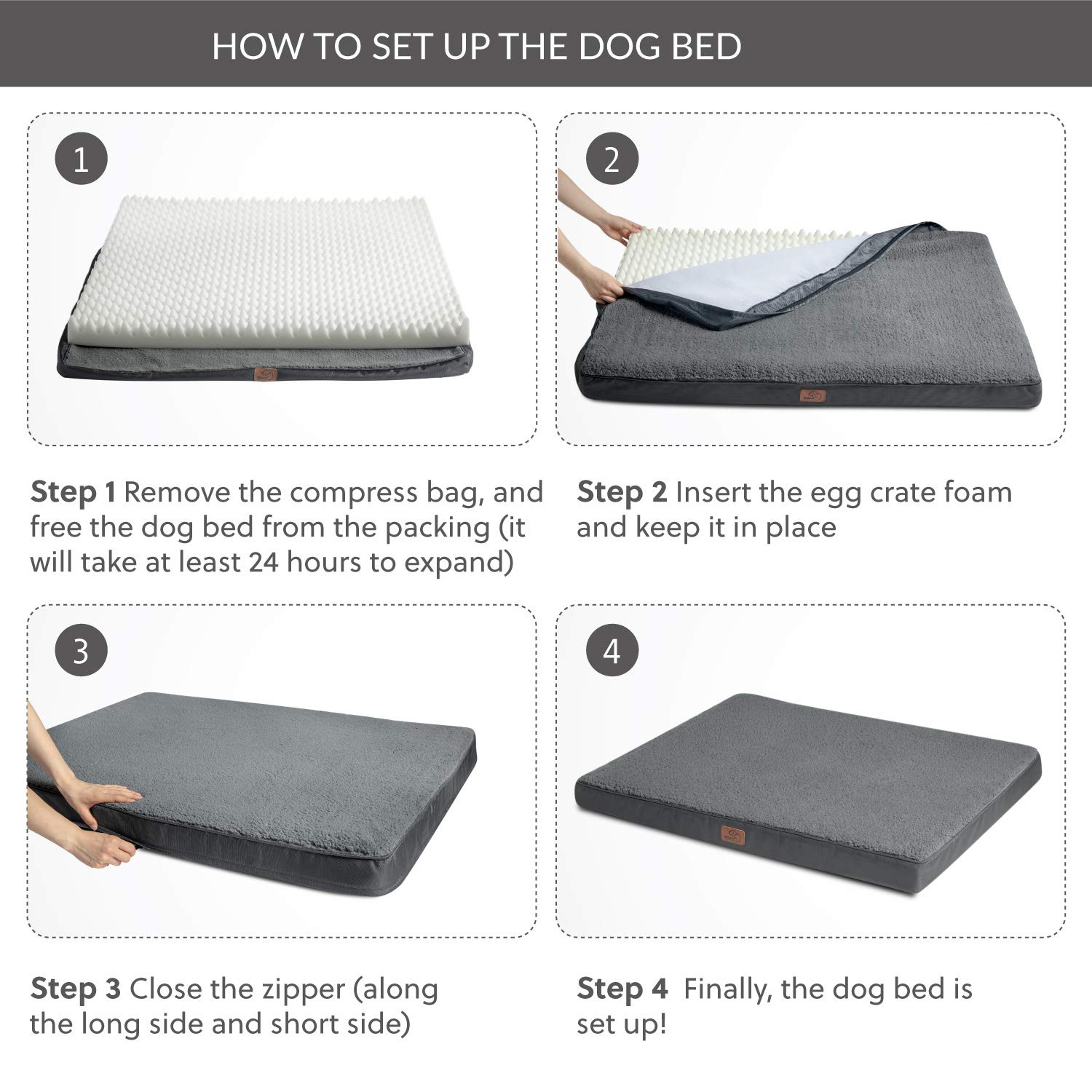 HOW TO SET UP THE DOG BED

1

2

Step 1 Remove the compress bag, and free the dog bed from the packing (it will take at least 24 hours to expand)

Step 2 Insert the egg crate foam and keep it in place

3

4

Step 3 Close the zipper (along the long side and short side)

Step 4 Finally, the dog bed is set up!