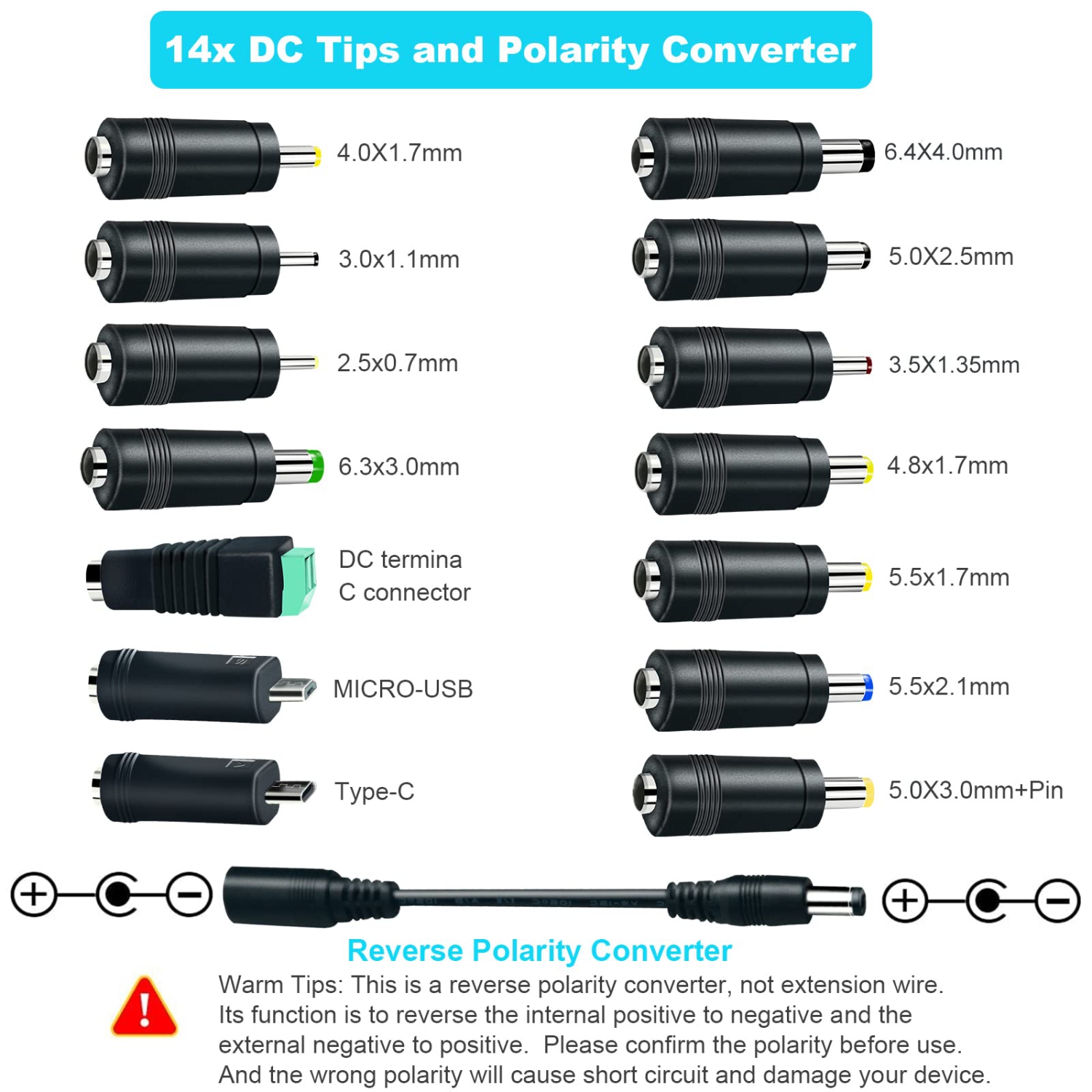 14x DC Tips and Polarity Converter

4.0X1.7mm

3.0x1.1mm

2.5x0.7mm

6.3x3.0mm

DC termina
C connector

MICRO-USB

Type-C

6.4X4.0mm

5.0X2.5mm

3.5X1.35mm

4.8x1.7mm

5.5x1.7mm

5.5x2.1mm

5.0X3.0mm+Pin

Reverse Polarity Converter

Warm Tips: This is a reverse polarity converter, not extension wire. Its function is to reverse the internal positive to negative and the external negative to positive. Please confirm the polarity before use. And tne wrong polarity will cause short circuit and damage your device.