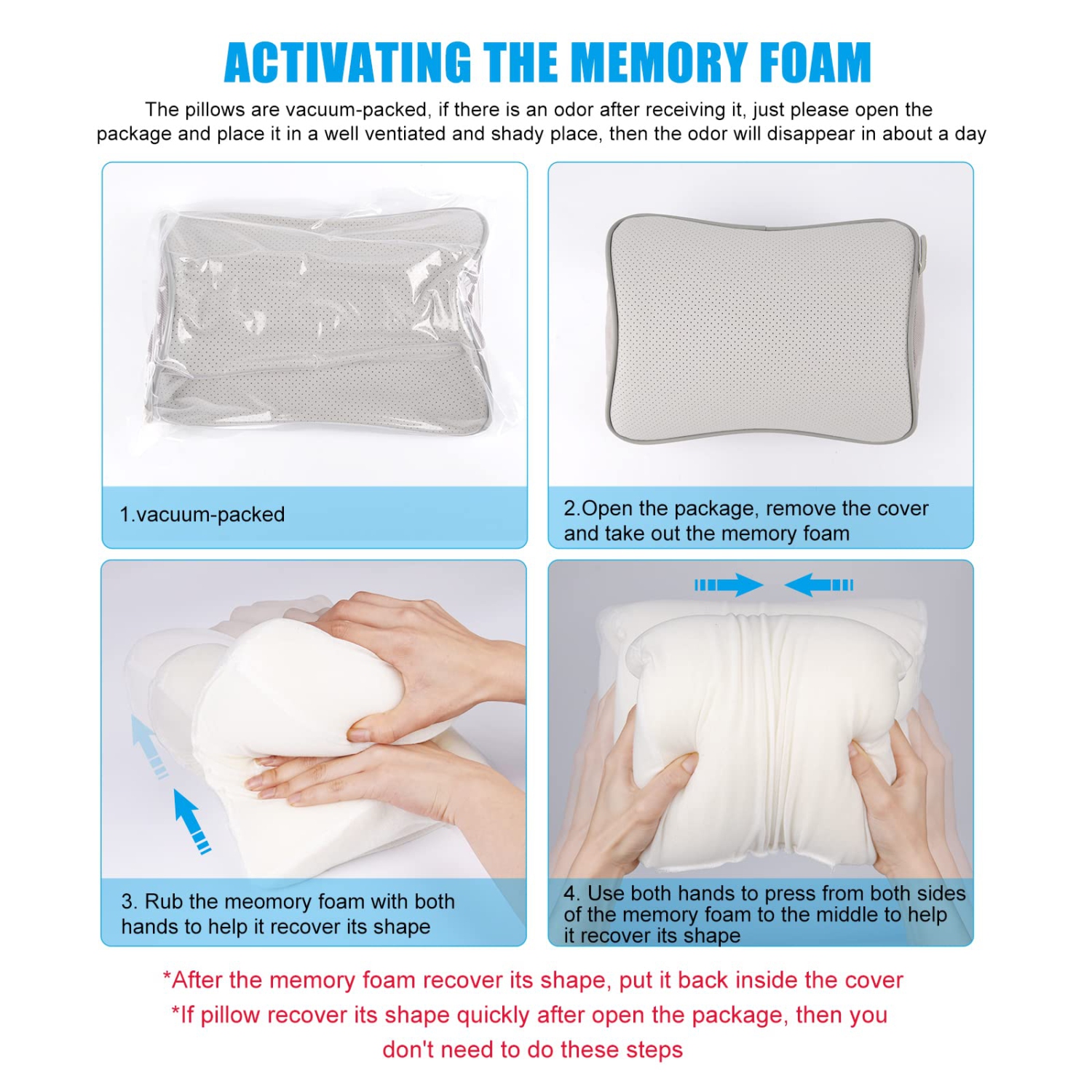 ACTIVATING THE MEMORY FOAM

The pillows are vacuum-packed, if there is an odor after receiving it, just please open the package and place it in a well ventiated and shady place, then the odor will disappear in about a day

1.vacuum-packed

2.Open the package, remove the cover and take out the memory foam

3. Rub the meomory foam with both hands to help it recover its shape

4. Use both hands to press from both sides of the memory foam to the middle to help it recover its shape

*After the memory foam recover its shape, put it back inside the cover
*If pillow recover its shape quickly after open the package, then you don't need to do these steps