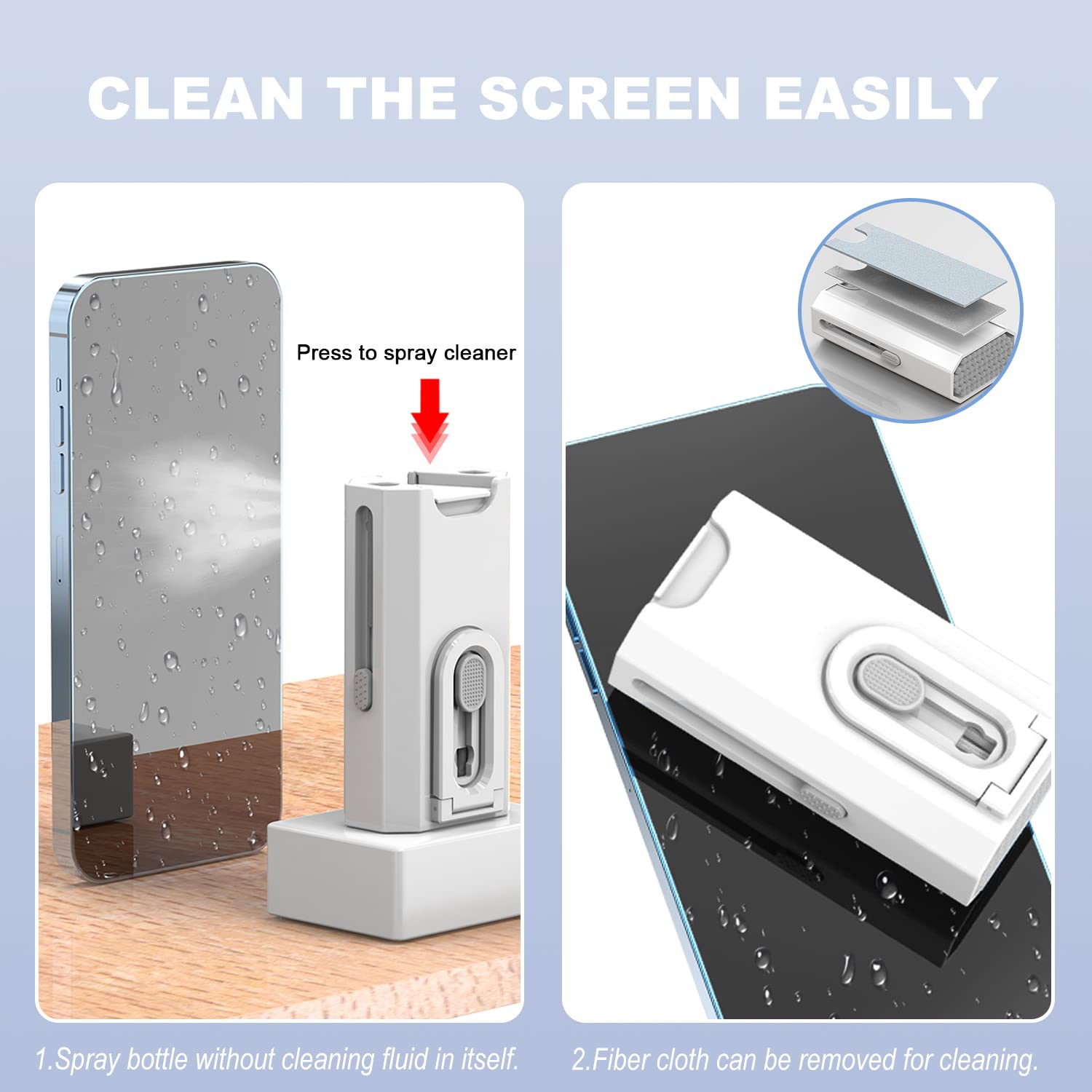 CLEAN THE SCREEN EASILY

Press to spray cleaner

1.Spray bottle without cleaning fluid in itself.

2.Fiber cloth can be removed for cleaning.