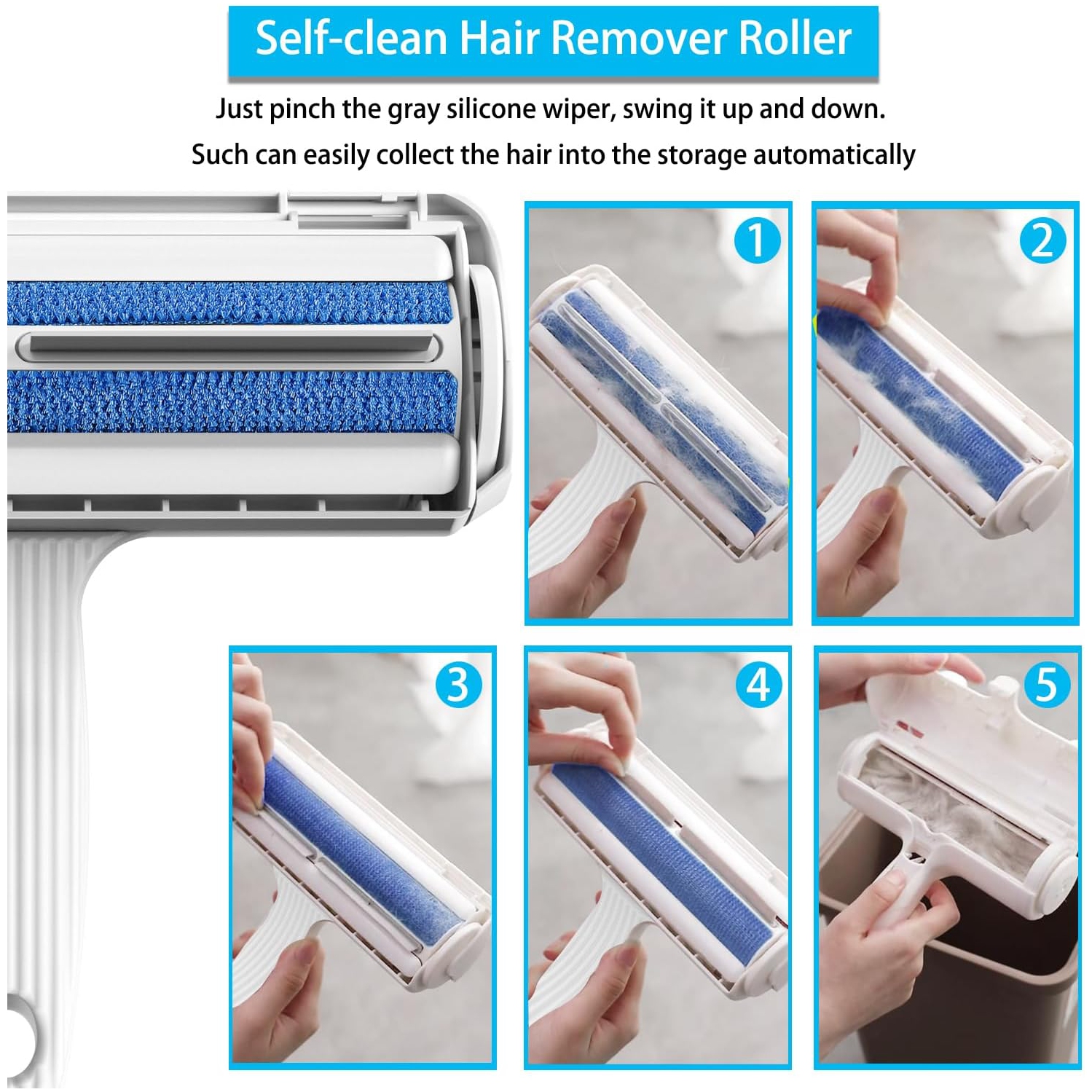 Self-clean Hair Remover Roller

Just pinch the gray silicone wiper, swing it up and down.
Such can easily collect the hair into the storage automatically

1

2

3

4

5