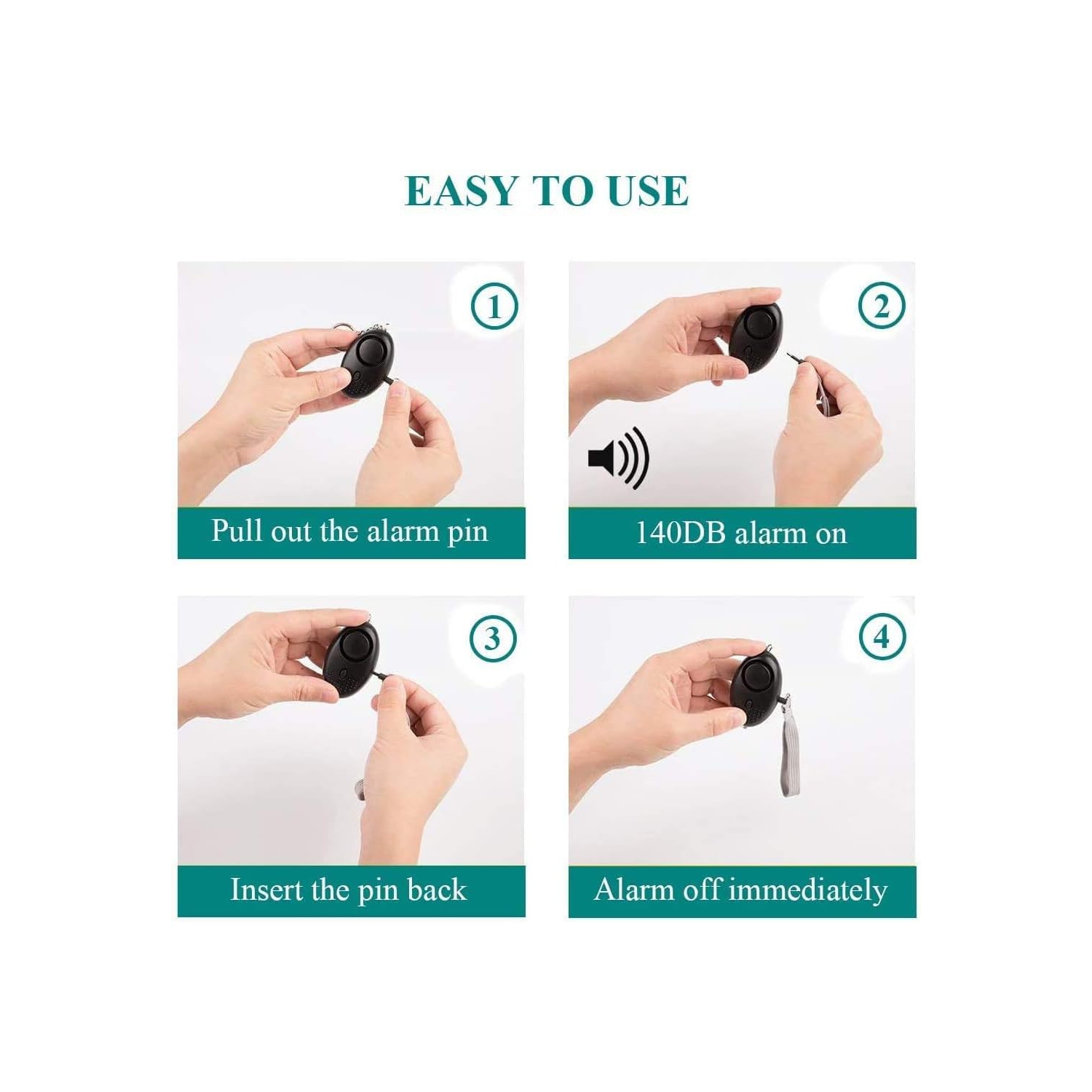 EASY TO USE

1

Pull out the alarm pin

2

140DB alarm on

3

Insert the pin back

4

Alarm off immediately