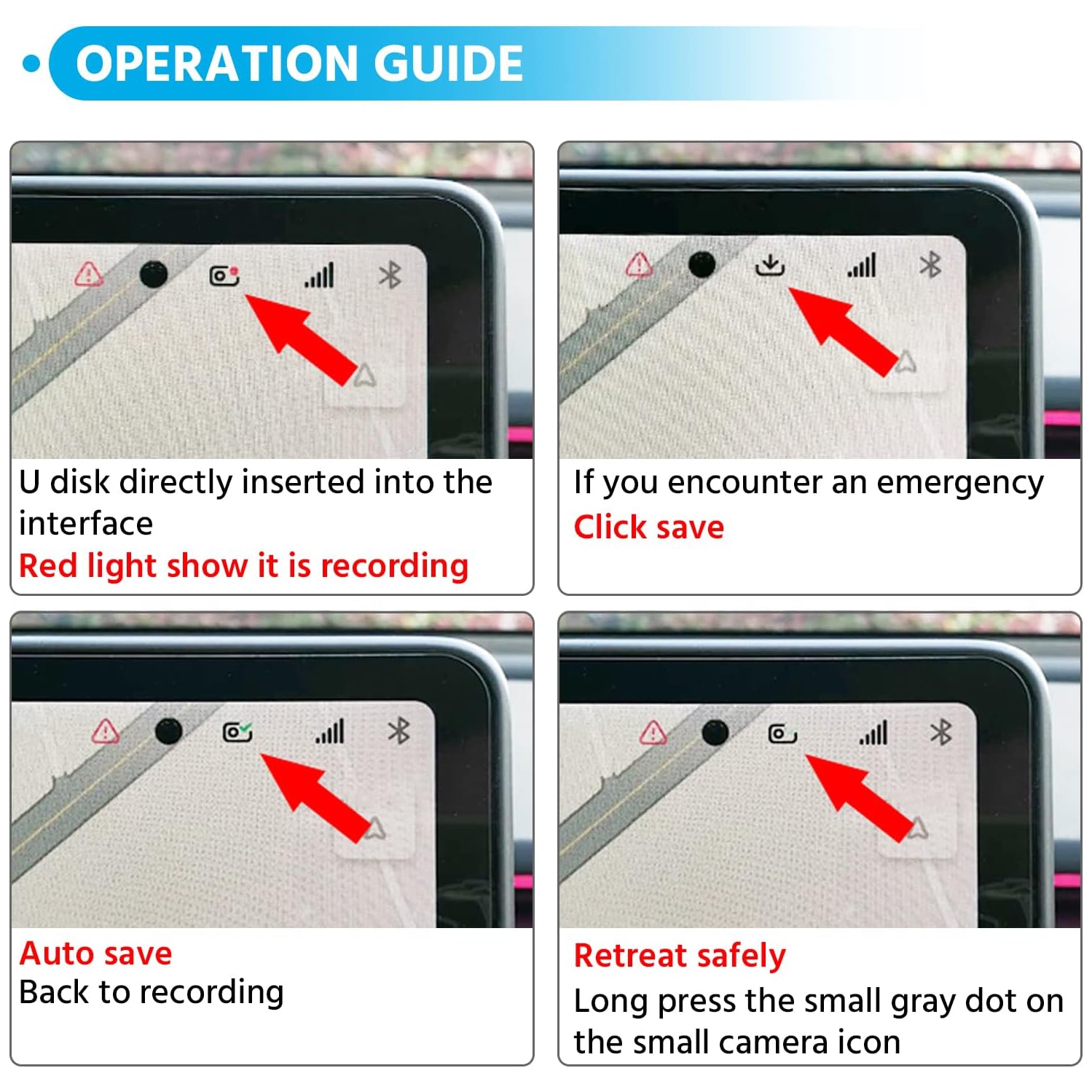 OPERATION GUIDE

U disk directly inserted into the interface
Red light show it is recording

If you encounter an emergency
Click save

Auto save
Back to recording

Retreat safely
Long press the small gray dot on the small camera icon