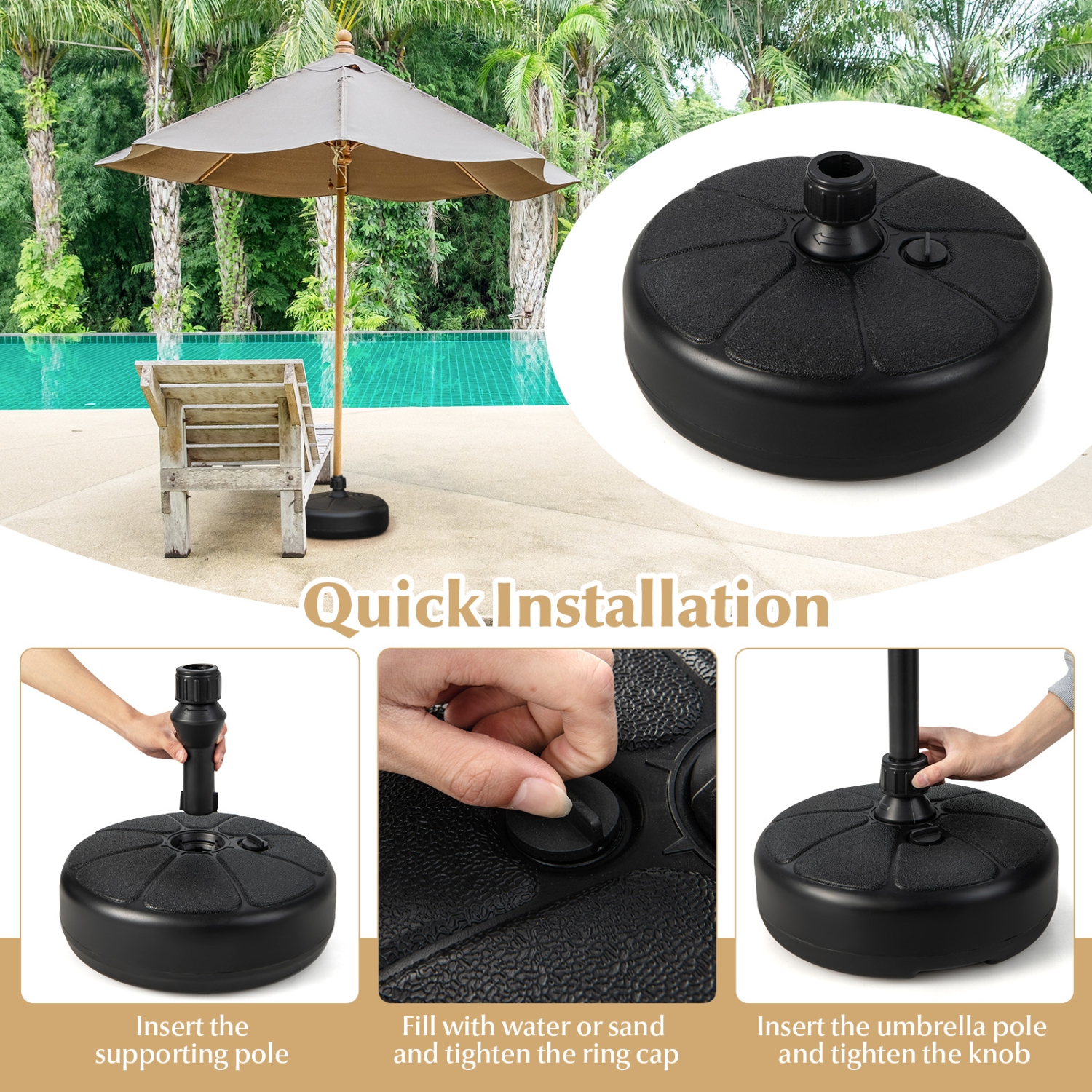 Quick Installation

Insert the supporting pole

Fill with water or sand and tighten the ring cap

Insert the umbrella pole and tighten the knob