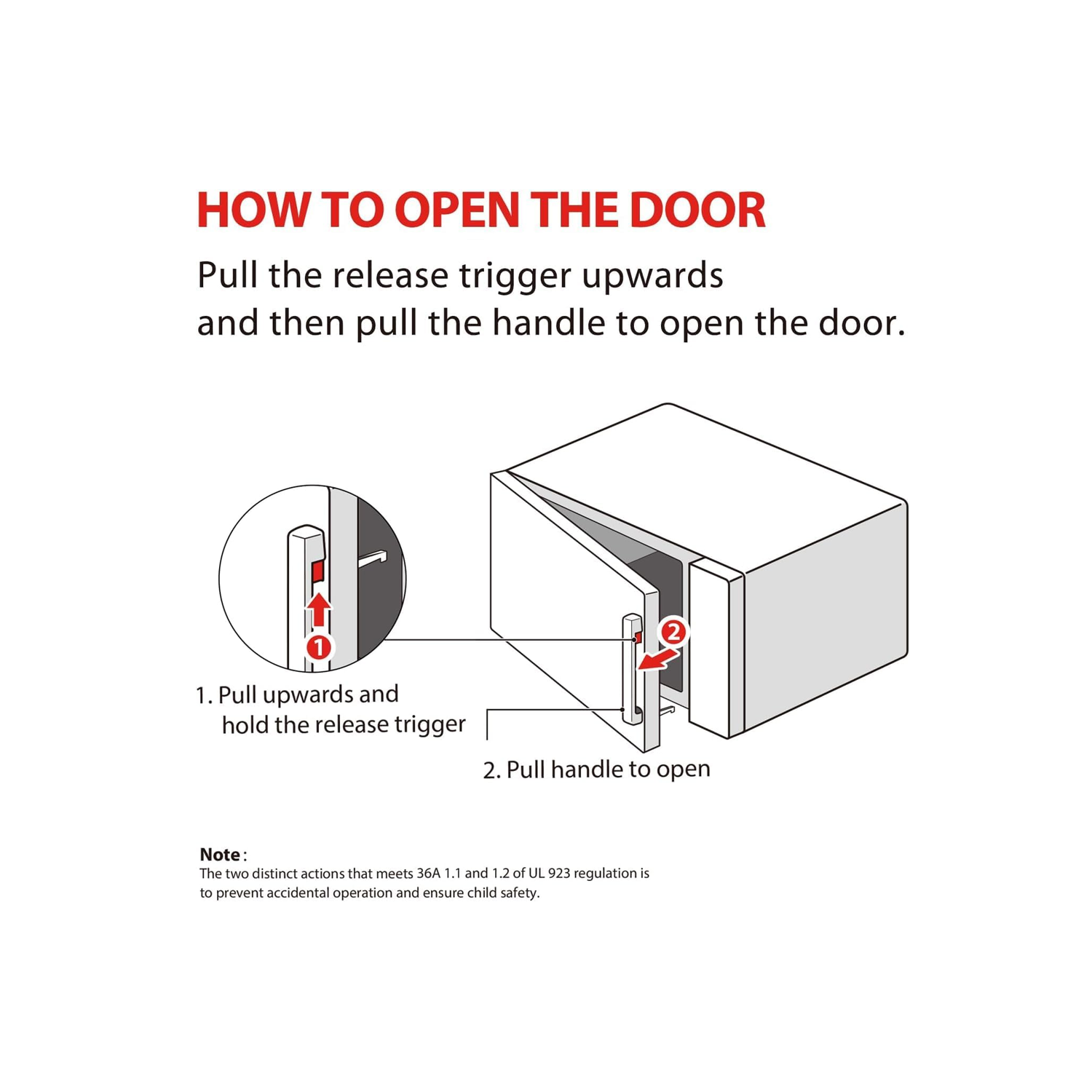 HOW TO OPEN THE DOOR

Pull the release trigger upwards and then pull the handle to open the door.

1

2

1. Pull upwards and hold the release trigger

2. Pull handle to open

Note:
The two distinct actions that meets 36A 1.1 and 1.2 of UL 923 regulation is to prevent accidental operation and ensure child safety.