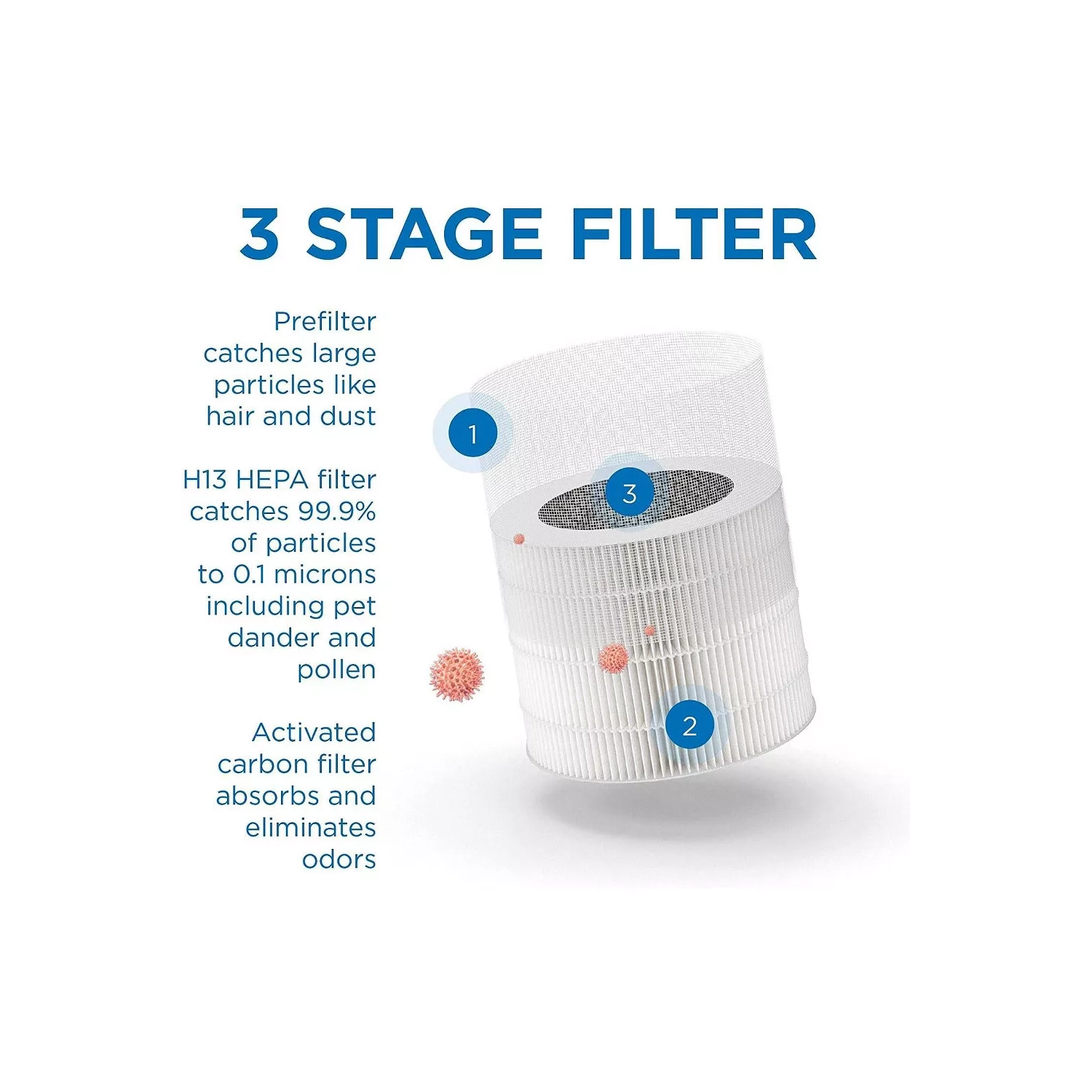 3 STAGE FILTER

Prefilter catches large particles like hair and dust

H13 HEPA filter catches 99.9% of particles to 0.1 microns including pet dander and pollen

Activated carbon filter absorbs and eliminates odors

1

3

2