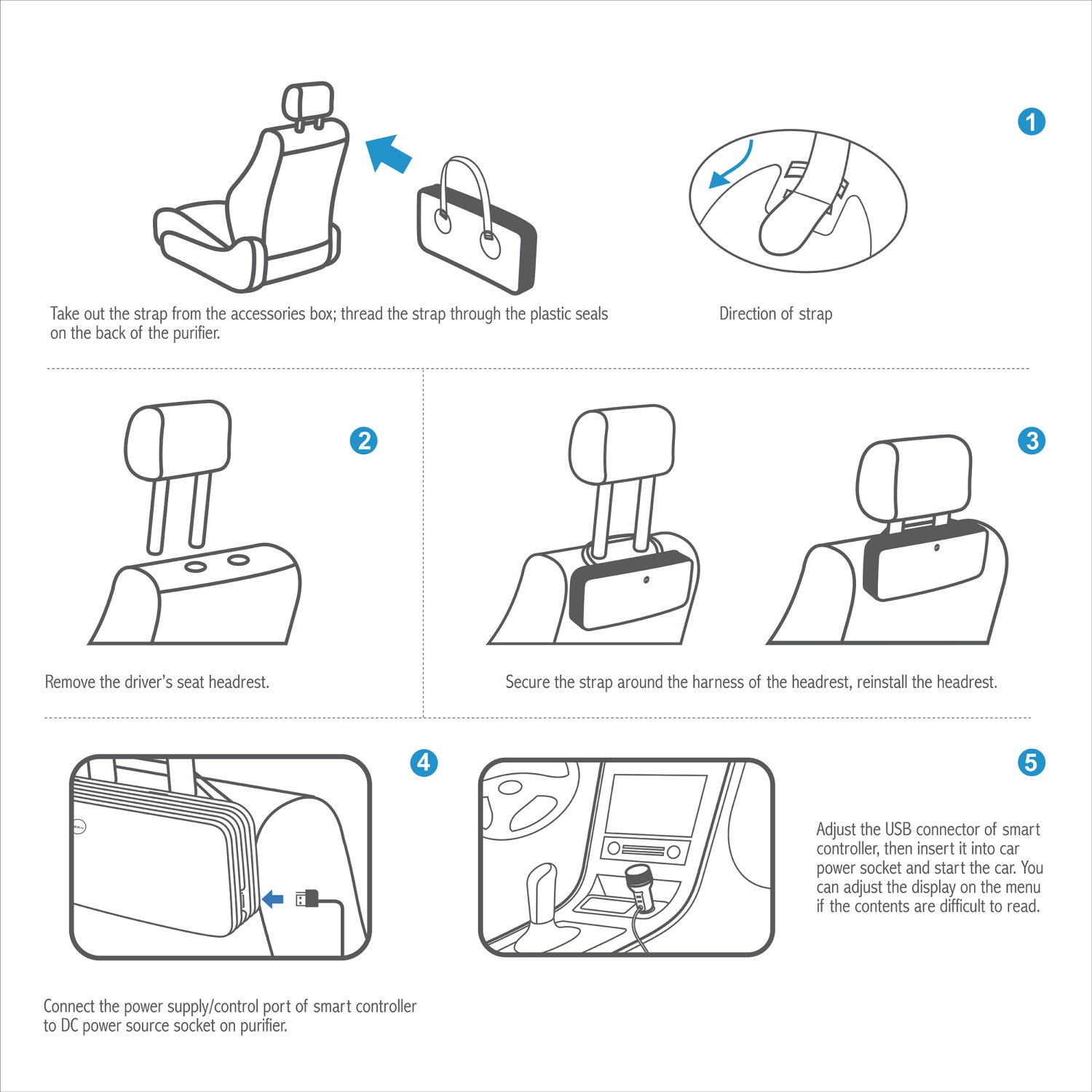 1

Take out the strap from the accessories box; thread the strap through the plastic seals on the back of the purifier.

Direction of strap

2

Remove the driver's seat headrest.

3

Secure the strap around the harness of the headrest, reinstall the headrest.

4

Connect the power supply/control port of smart controller to DC power source socket on purifier.

5

Adjust the USB connector of smart controller, then insert it into car power socket and start the car. You can adjust the display on the menu if the contents are difficult to read.