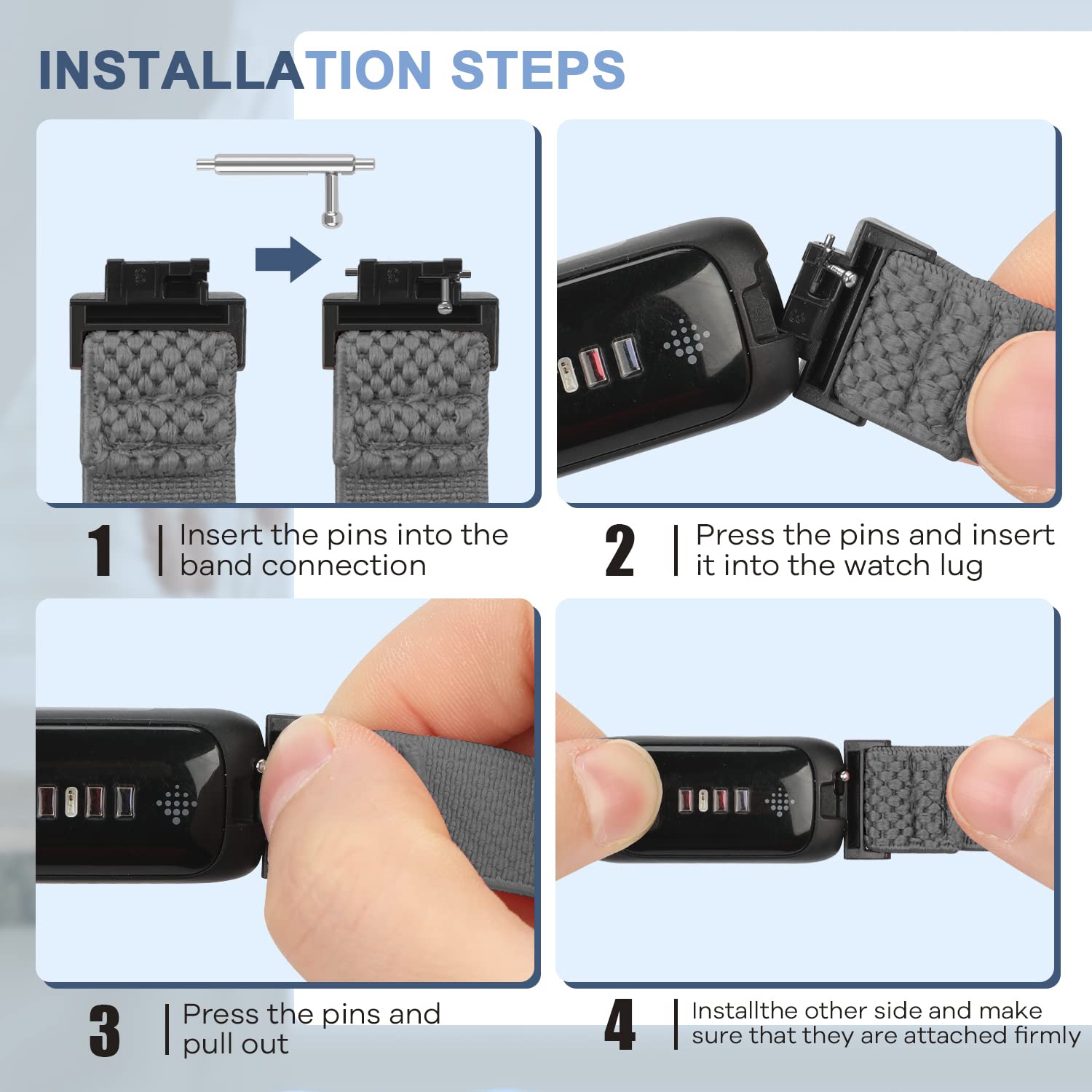 INSTALLATION STEPS

1 Insert the pins into the band connection

2 Press the pins and insert it into the watch lug

3 Press the pins and pull out

4 Installthe other side and make sure that they are attached firmly