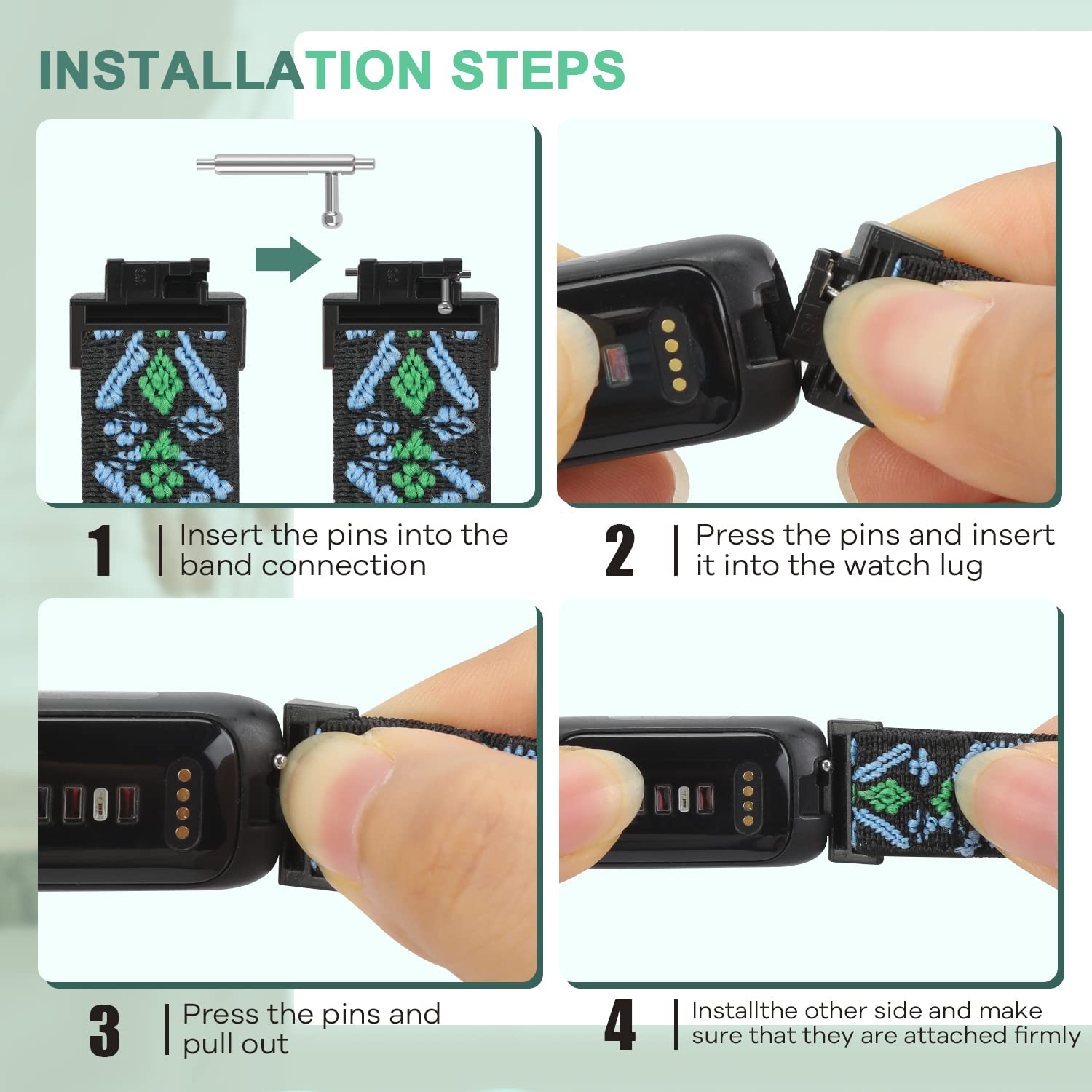 INSTALLATION STEPS

1 | Insert the pins into the band connection

2 | Press the pins and insert it into the watch lug

3 | Press the pins and pull out

4 | Installthe other side and make sure that they are attached firmly