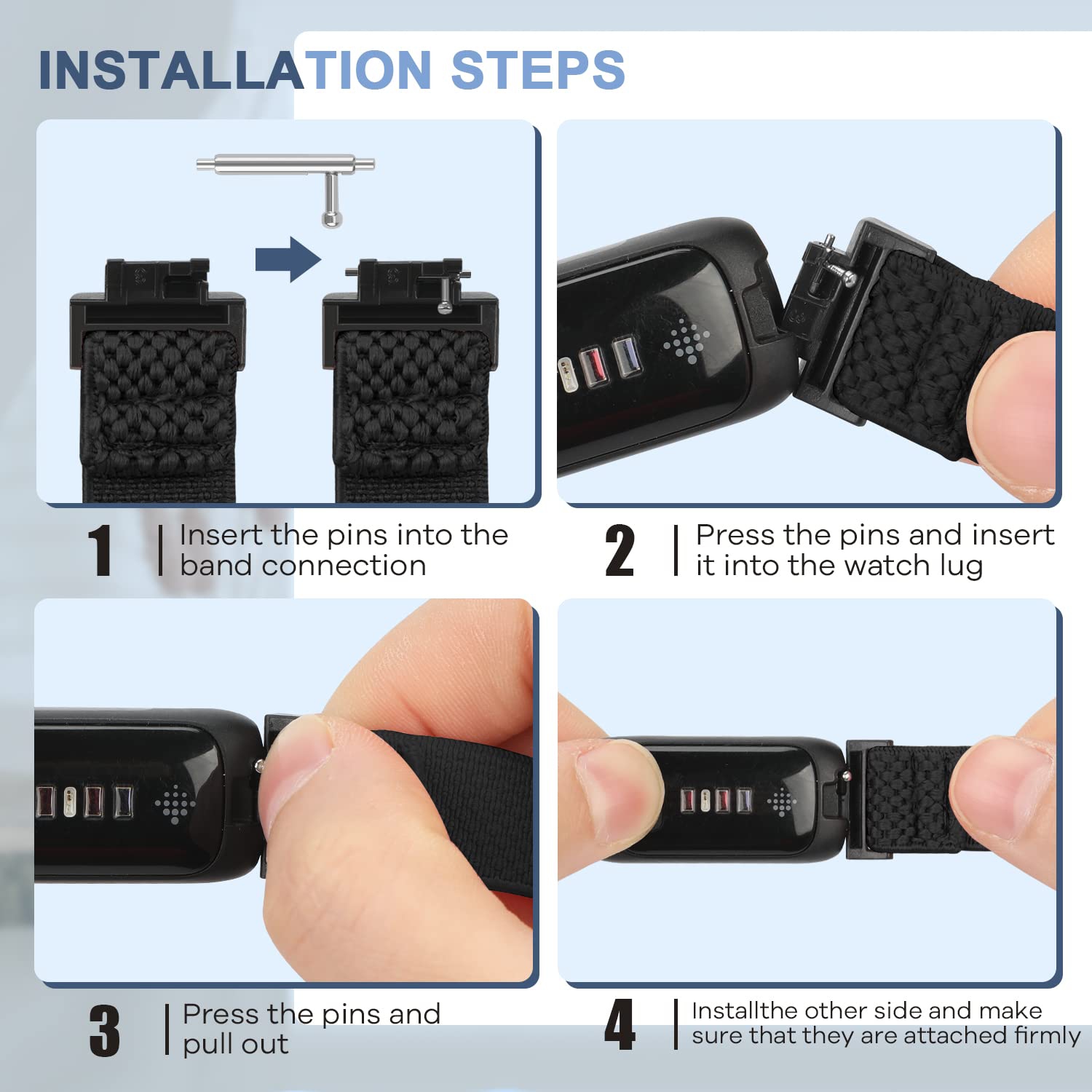 INSTALLATION STEPS

1 | Insert the pins into the band connection

2 | Press the pins and insert it into the watch lug

3 | Press the pins and pull out

4 | Installthe other side and make sure that they are attached firmly