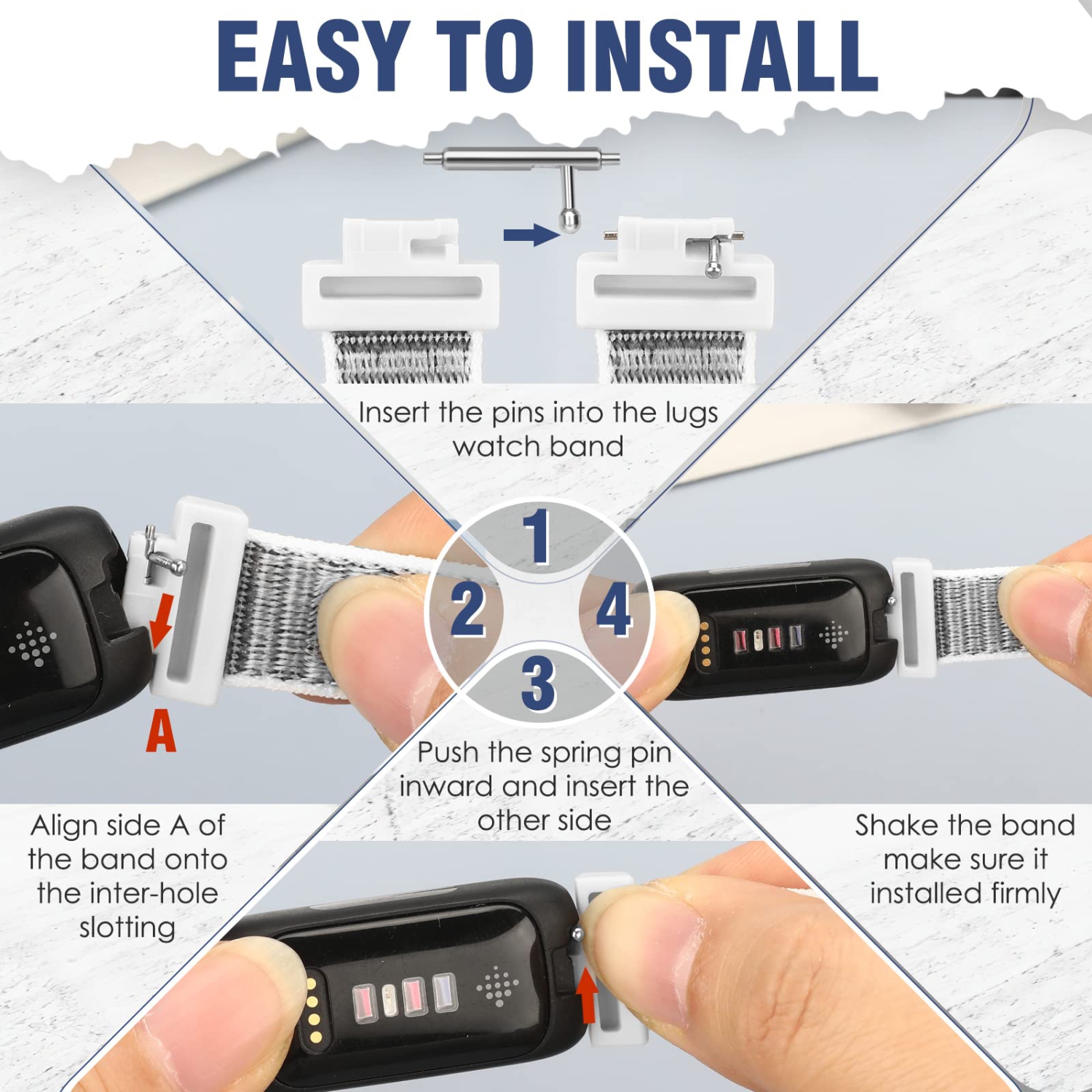 EASY TO INSTALL

Insert the pins into the lugs watch band

1

2

4

3

A

Push the spring pin inward and insert the other side

Align side A of the band onto the inter-hole slotting

Shake the band make sure it installed firmly