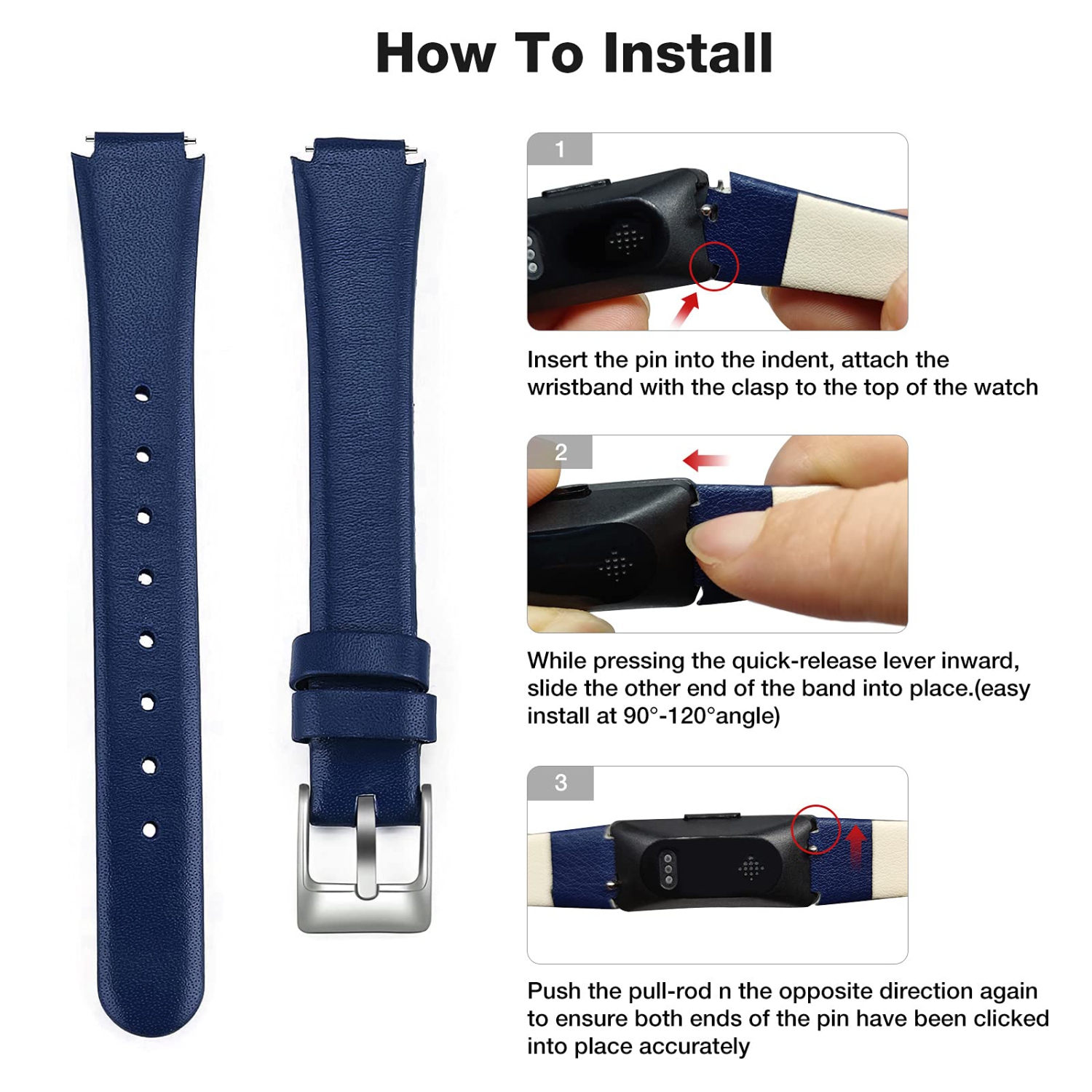 How To Install

1

Insert the pin into the indent, attach the wristband with the clasp to the top of the watch

2

While pressing the quick-release lever inward, slide the other end of the band into place.(easy install at 90°-120°angle)

3

Push the pull-rod n the opposite direction again to ensure both ends of the pin have been clicked into place accurately