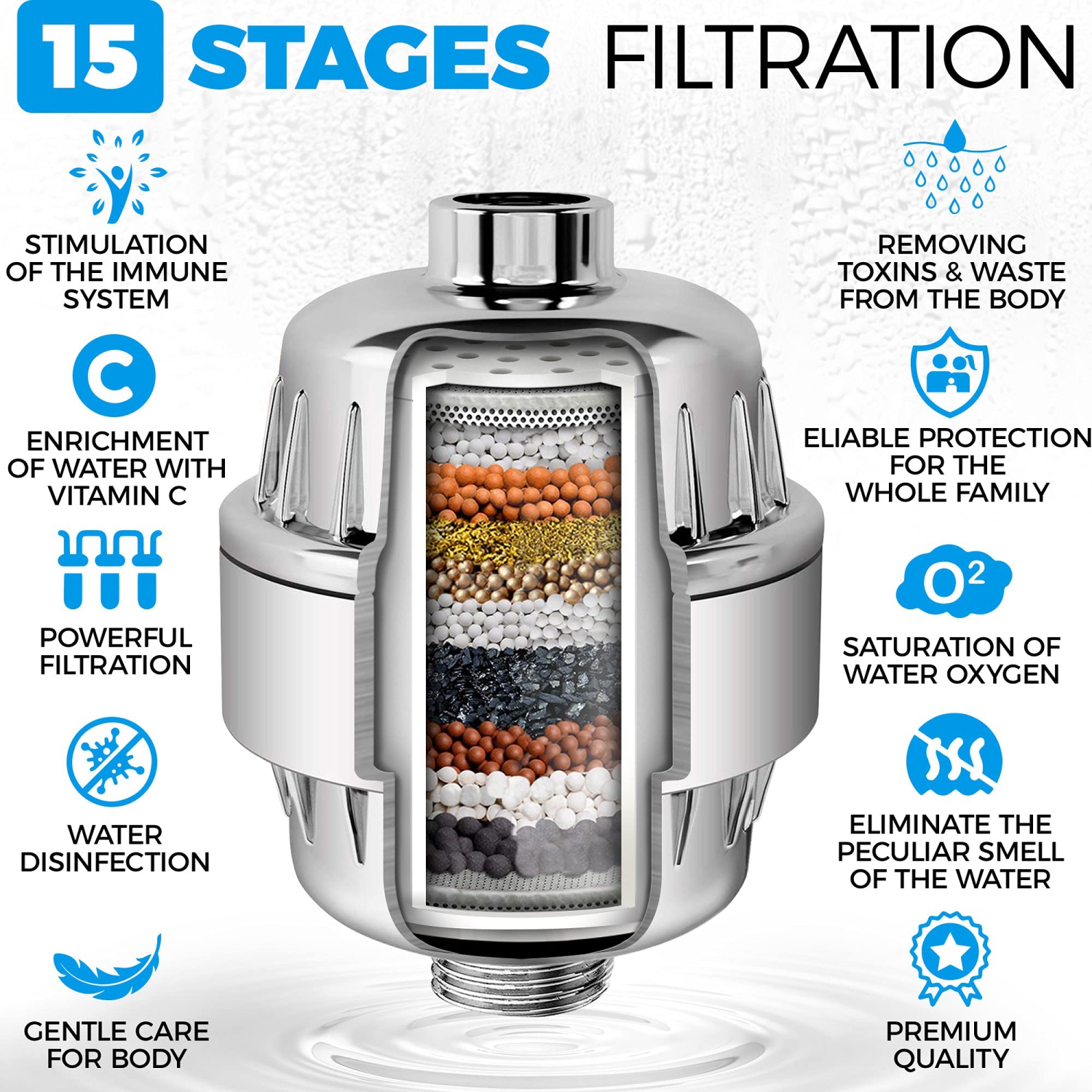 15 STAGES FILTRATION

STIMULATION OF THE IMMUNE SYSTEM

C

ENRICHMENT OF WATER WITH VITAMIN C

POWERFUL FILTRATION

WATER DISINFECTION

GENTLE CARE FOR BODY

REMOVING TOXINS & WASTE FROM THE BODY

ELIABLE PROTECTION FOR THE WHOLE FAMILY

$O^2$

SATURATION OF WATER OXYGEN

ELIMINATE THE PECULIAR SMELL OF THE WATER

PREMIUM QUALITY