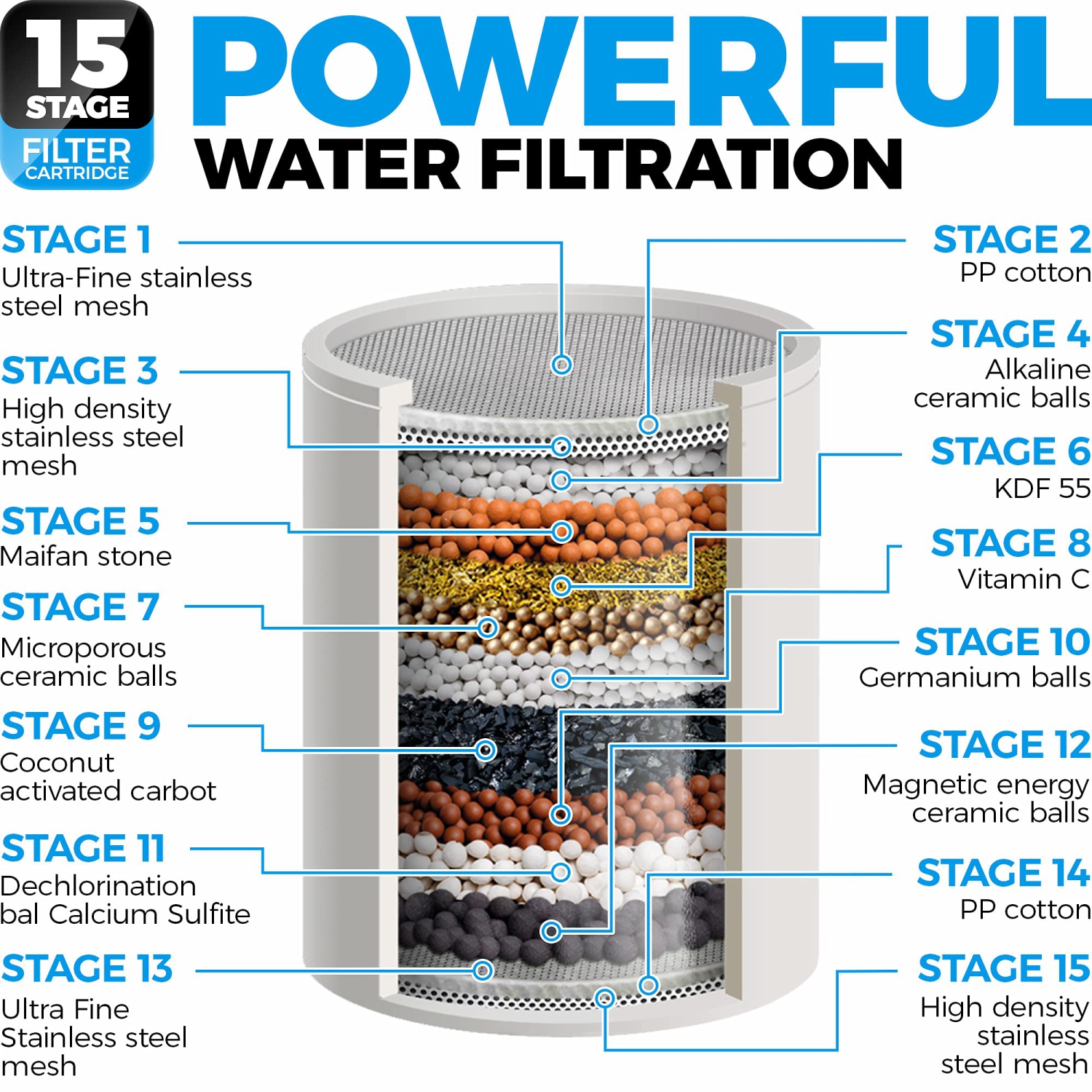 15 STAGE FILTER CARTRIDGE

POWERFUL WATER FILTRATION

STAGE 1
Ultra-Fine stainless steel mesh

STAGE 3
High density stainless steel mesh

STAGE 5
Maifan stone

STAGE 7
Microporous ceramic balls

STAGE 9
Coconut activated carbot

STAGE 11
Dechlorination bal Calcium Sulfite

STAGE 13
Ultra Fine Stainless steel mesh

STAGE 2
PP cotton

STAGE 4
Alkaline ceramic balls

STAGE 6
KDF 55

STAGE 8
Vitamin C

STAGE 10
Germanium balls

STAGE 12
Magnetic energy ceramic balls

STAGE 14
PP cotton

STAGE 15
High density stainless steel mesh