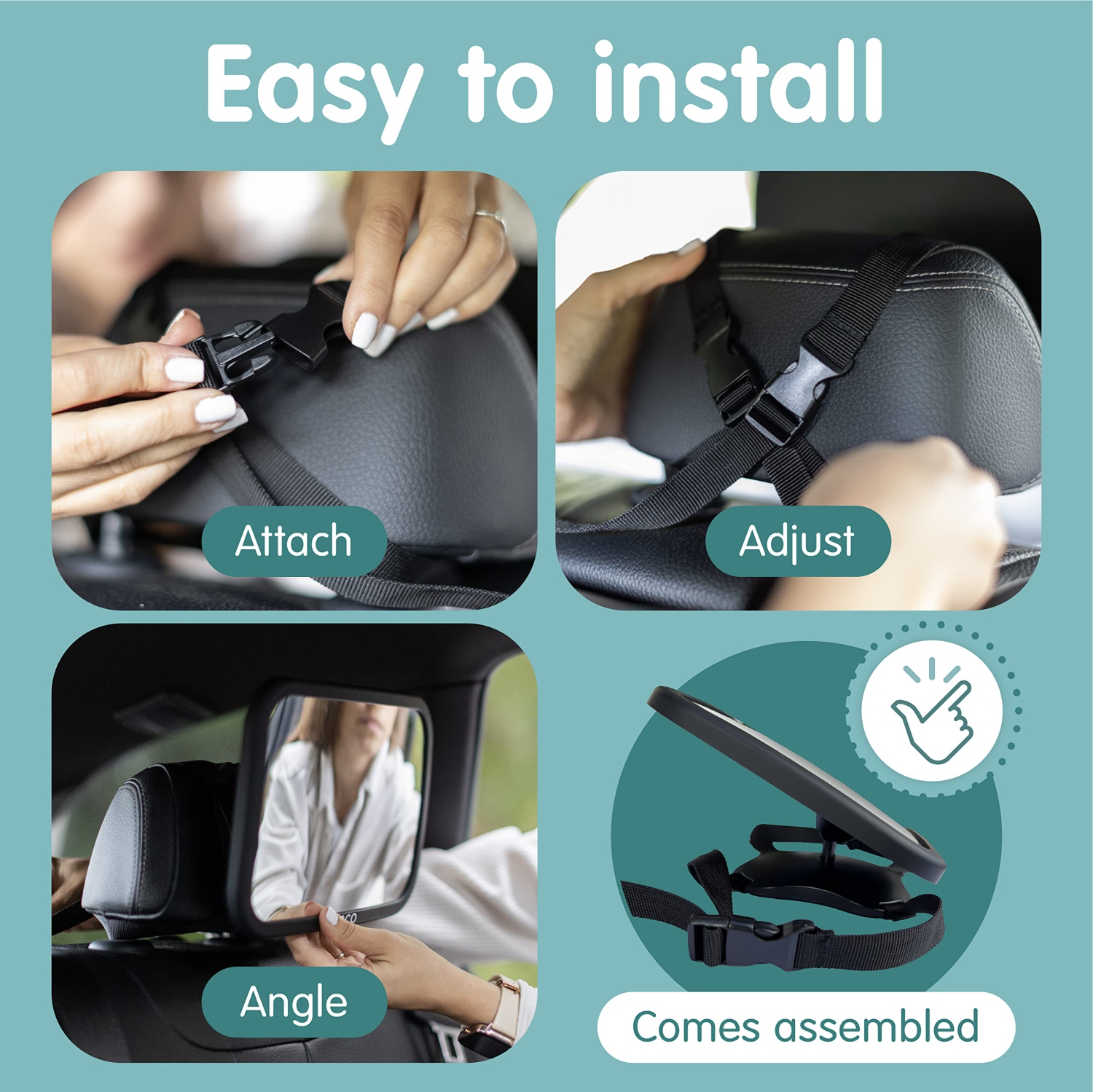 Easy to install

Attach

Adjust

Angle

Comes assembled