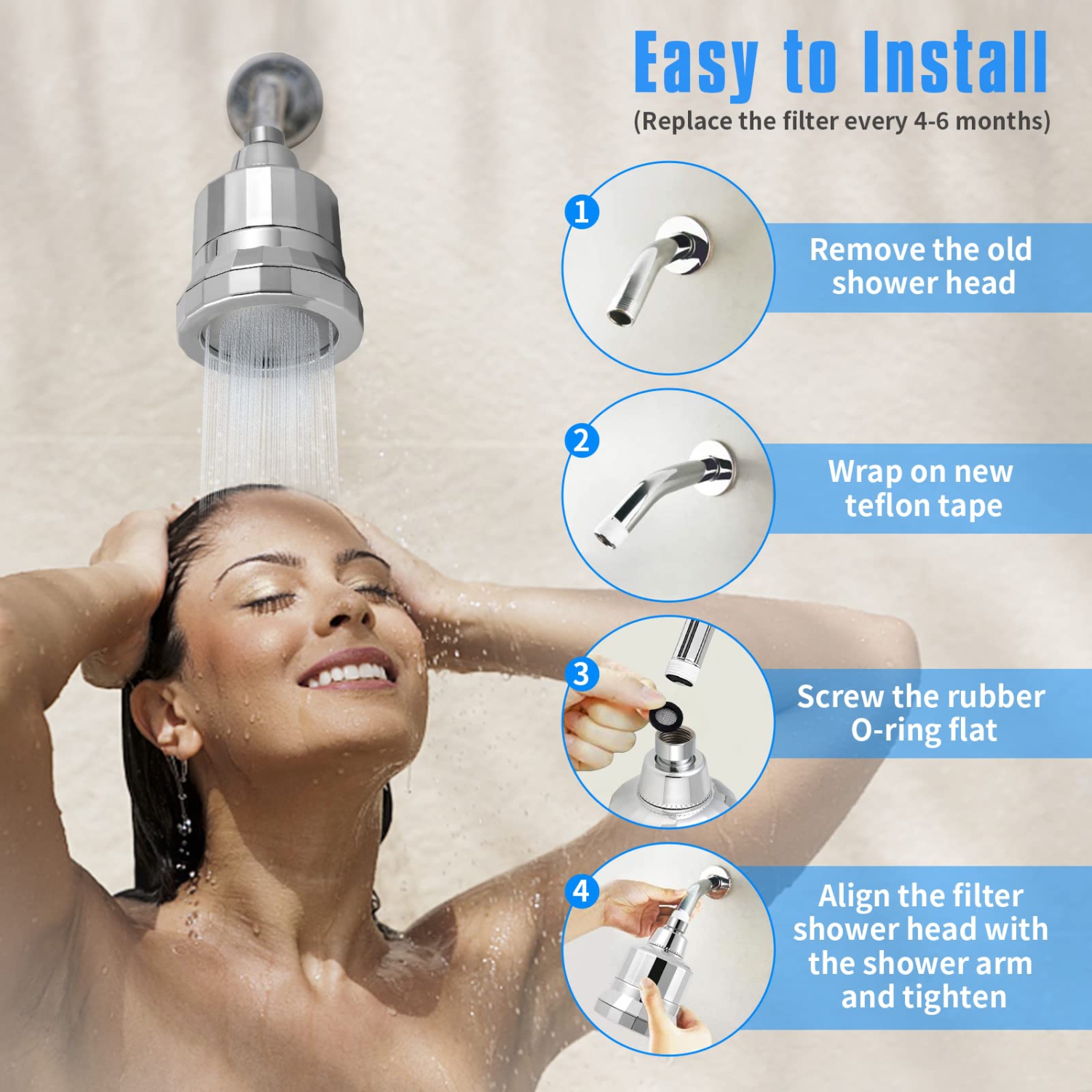 Easy to Install
(Replace the filter every 4-6 months)

1
Remove the old shower head

2
Wrap on new teflon tape

3
Screw the rubber O-ring flat

4
Align the filter shower head with the shower arm and tighten