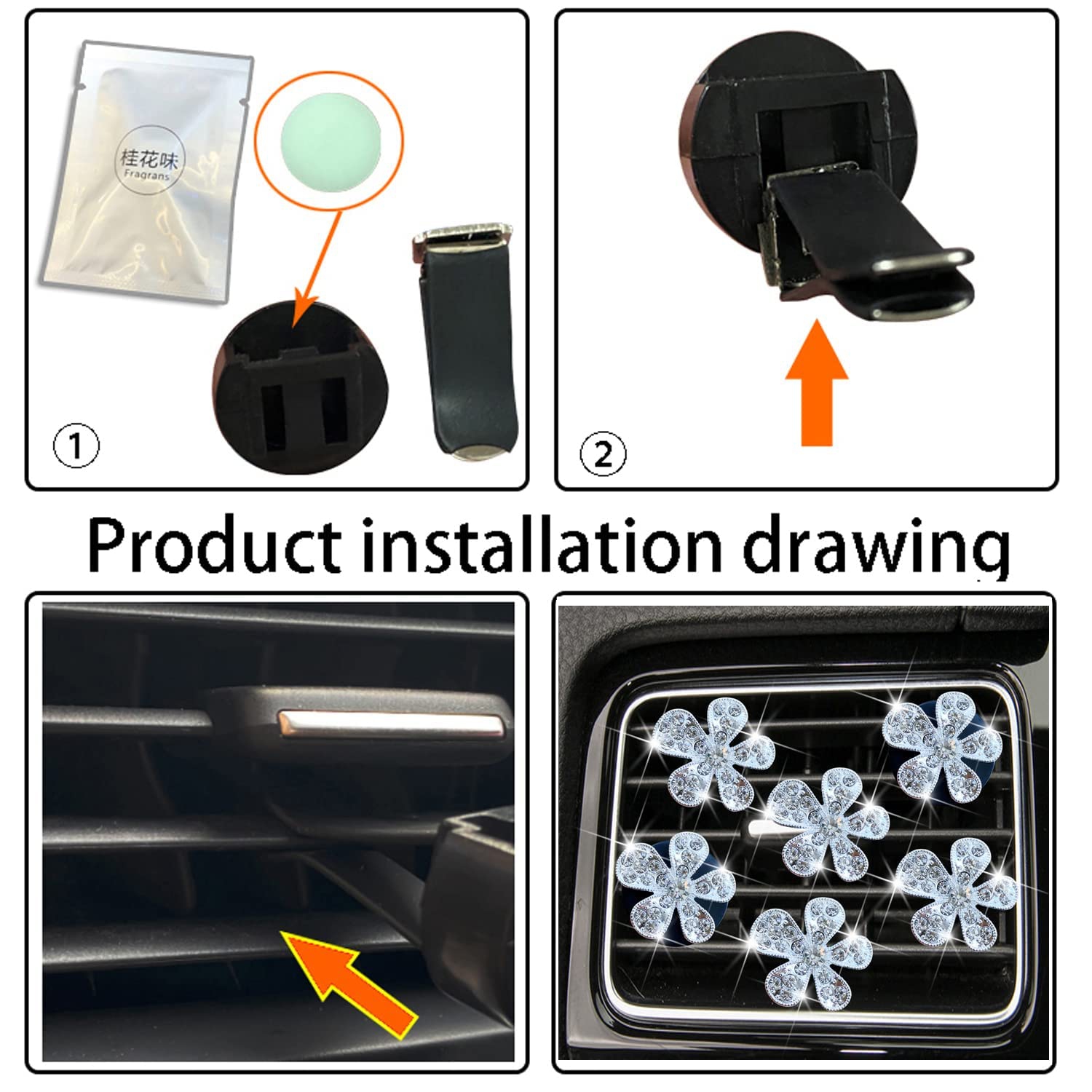 桂花味
Fragrans

①

②

Product installation drawing