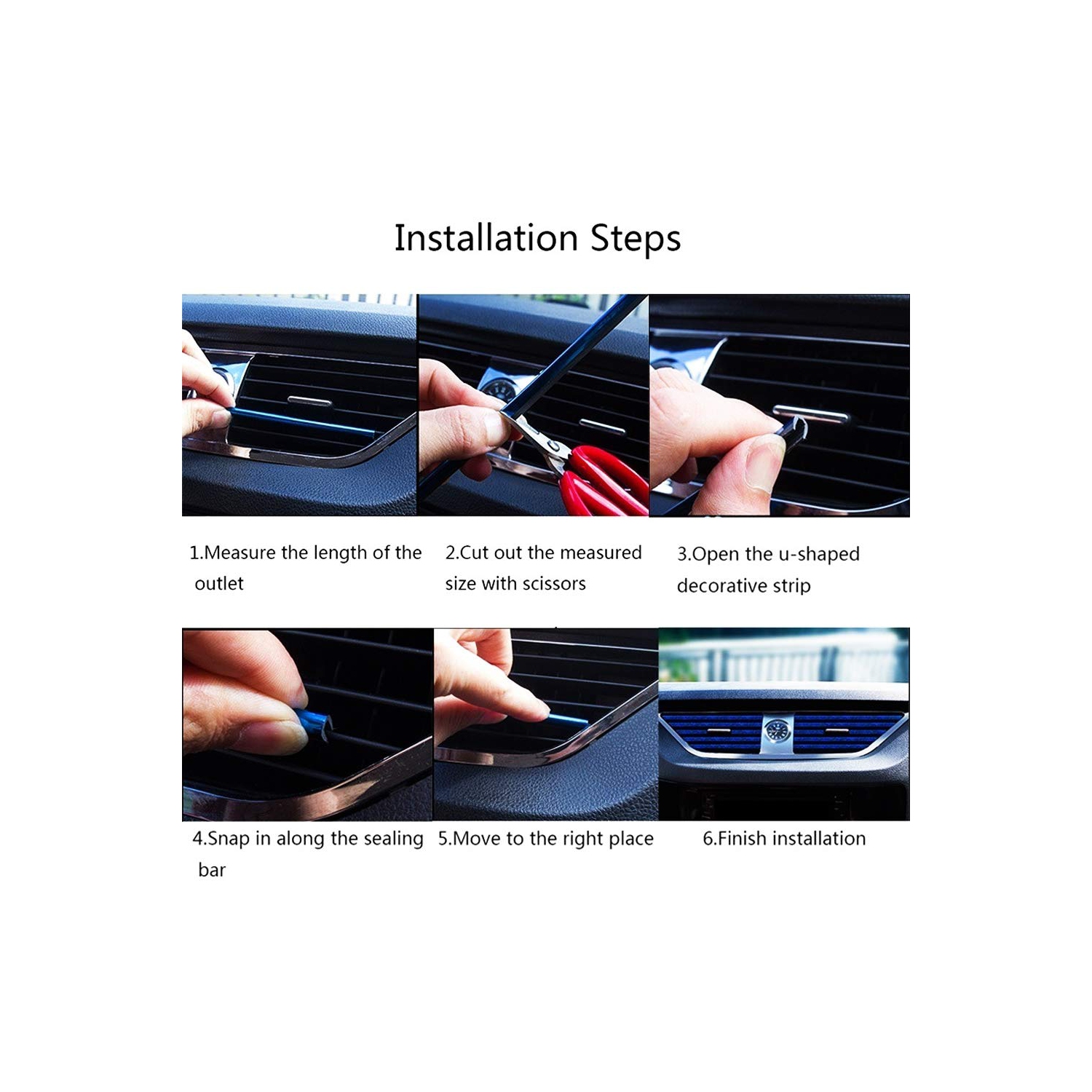 Installation Steps

1.Measure the length of the outlet

2.Cut out the measured size with scissors

3.Open the u-shaped decorative strip

4.Snap in along the sealing bar

5.Move to the right place

6.Finish installation