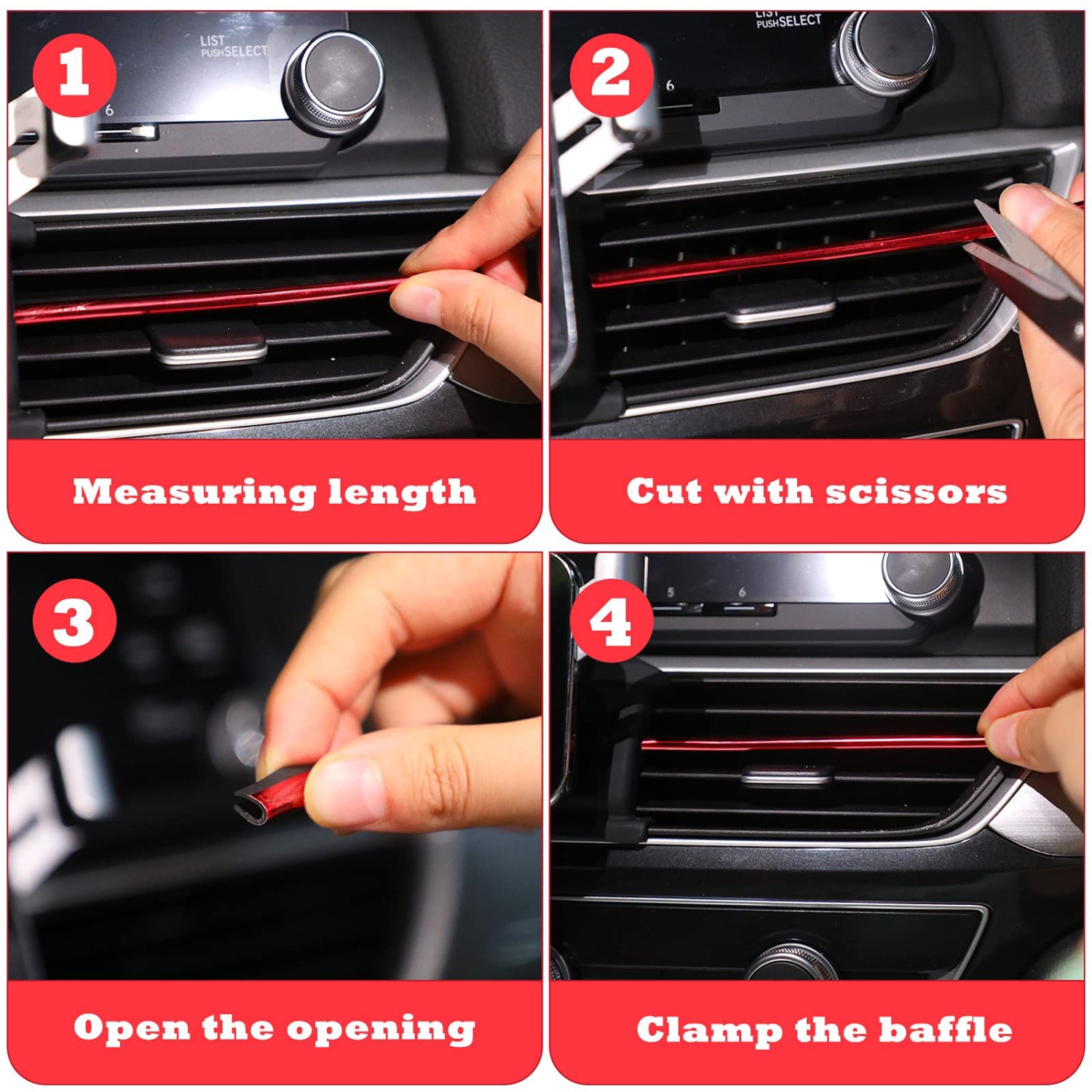 1

LIST
PUSH SELECT

6

Measuring length

2

LIST
PUSH SELECT

6

Cut with scissors

3

Open the opening

4

5

6

Clamp the baffle