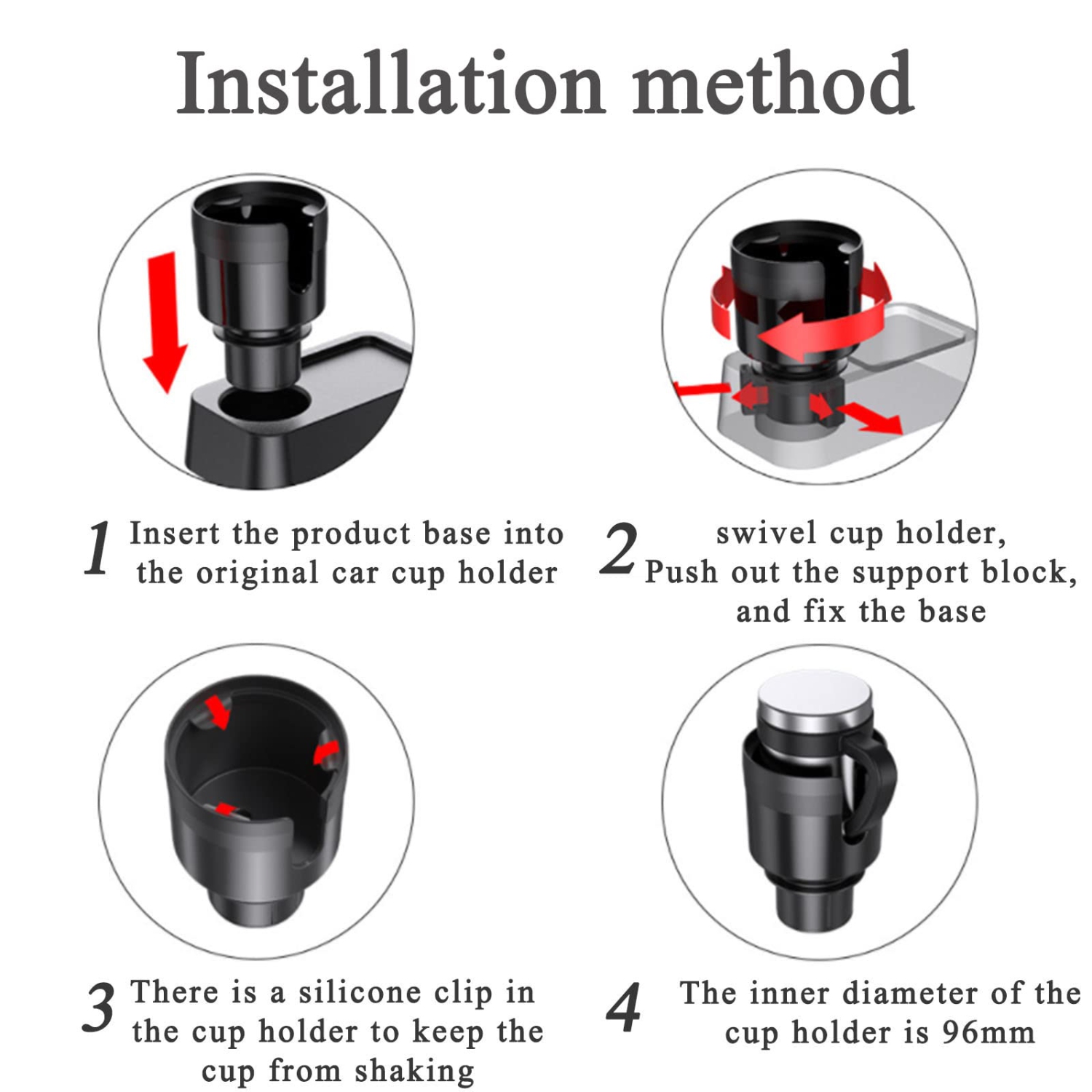 Installation method

1 Insert the product base into the original car cup holder

2 swivel cup holder, Push out the support block, and fix the base

3 There is a silicone clip in the cup holder to keep the cup from shaking

4 The inner diameter of the cup holder is 96mm