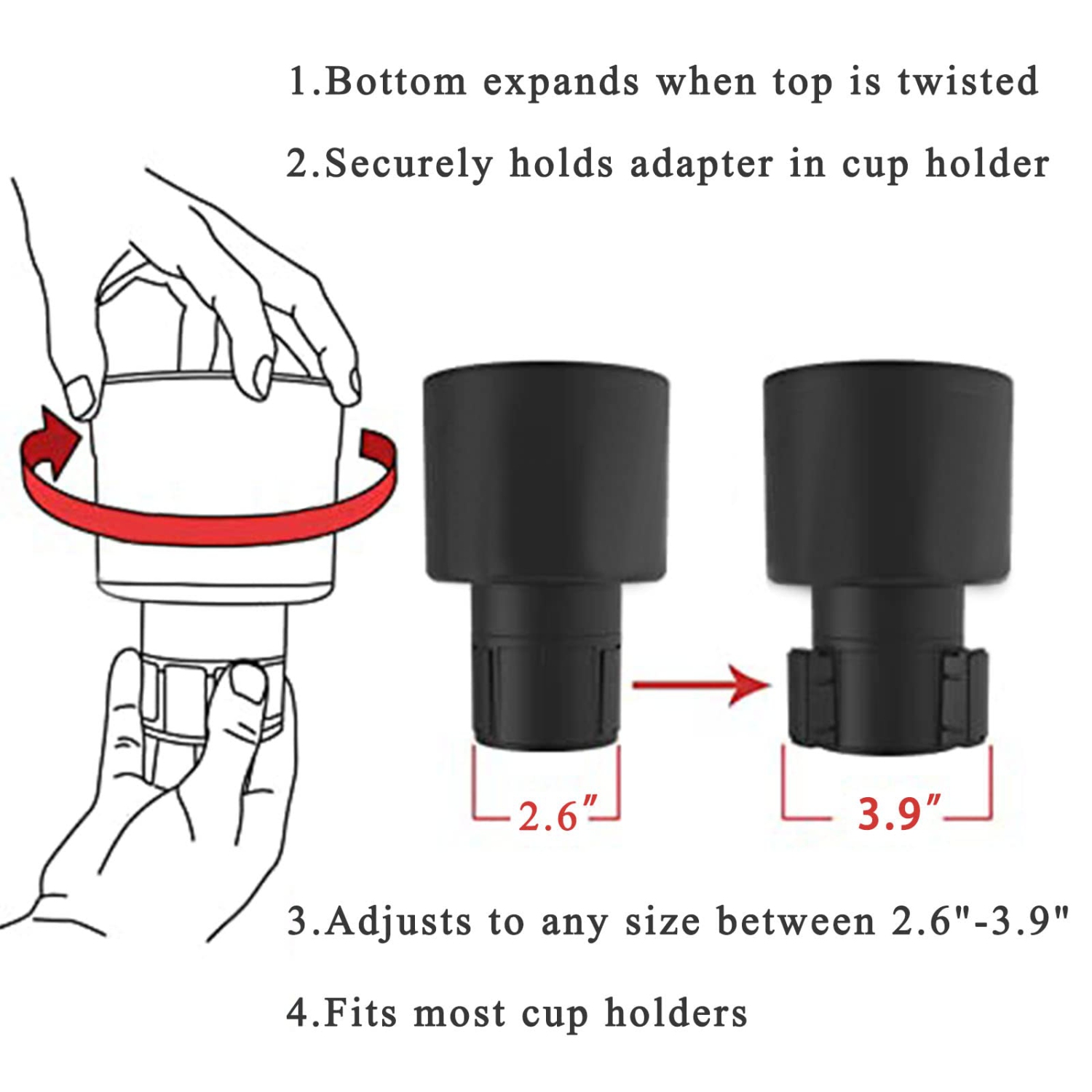 1.Bottom expands when top is twisted

2.Securely holds adapter in cup holder

2.6″

3.9″

3.Adjusts to any size between 2.6"-3.9"

4.Fits most cup holders