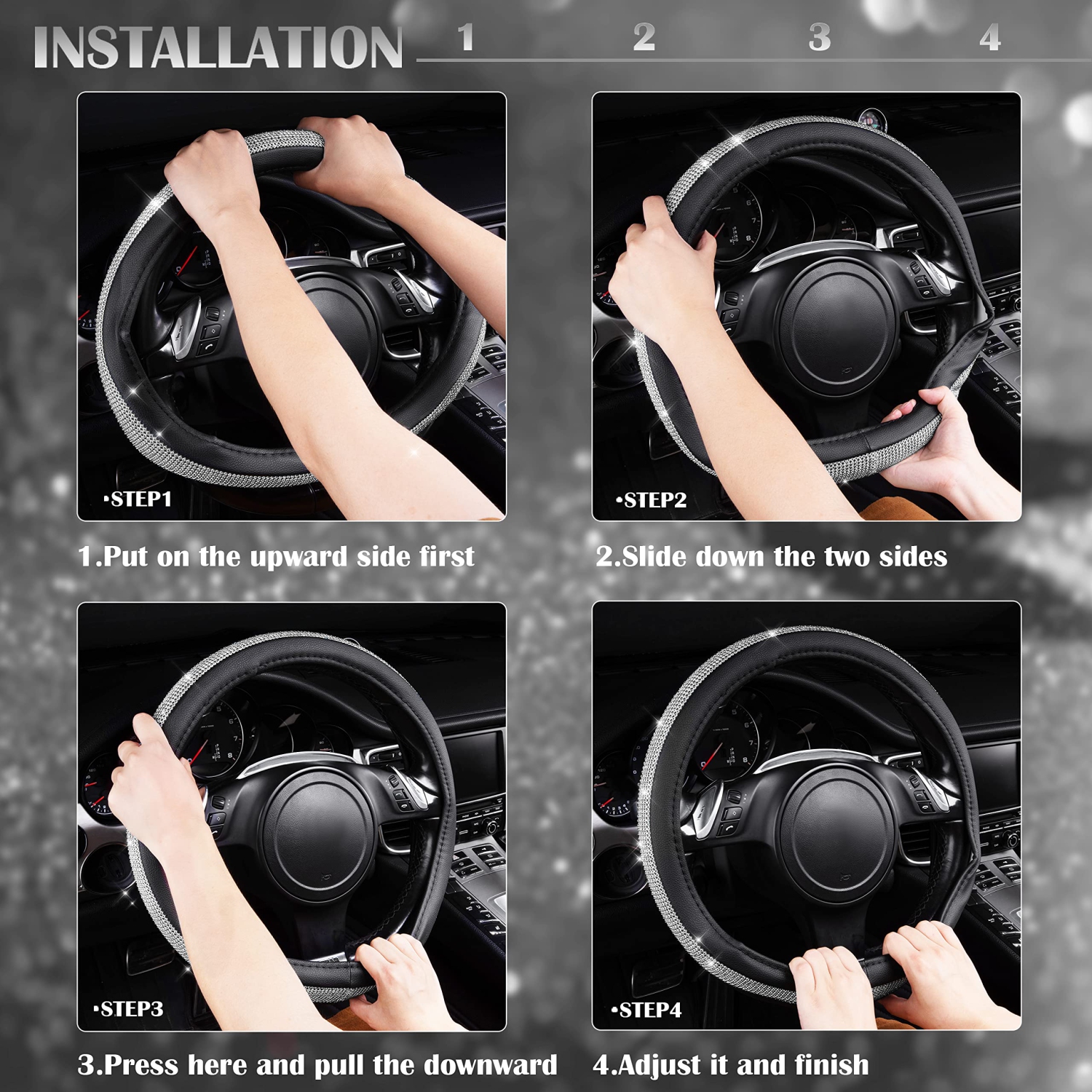 INSTALLATION 1 2 3 4

•STEP1

1.Put on the upward side first

•STEP2

2.Slide down the two sides

•STEP3

3.Press here and pull the downward

•STEP4

4.Adjust it and finish