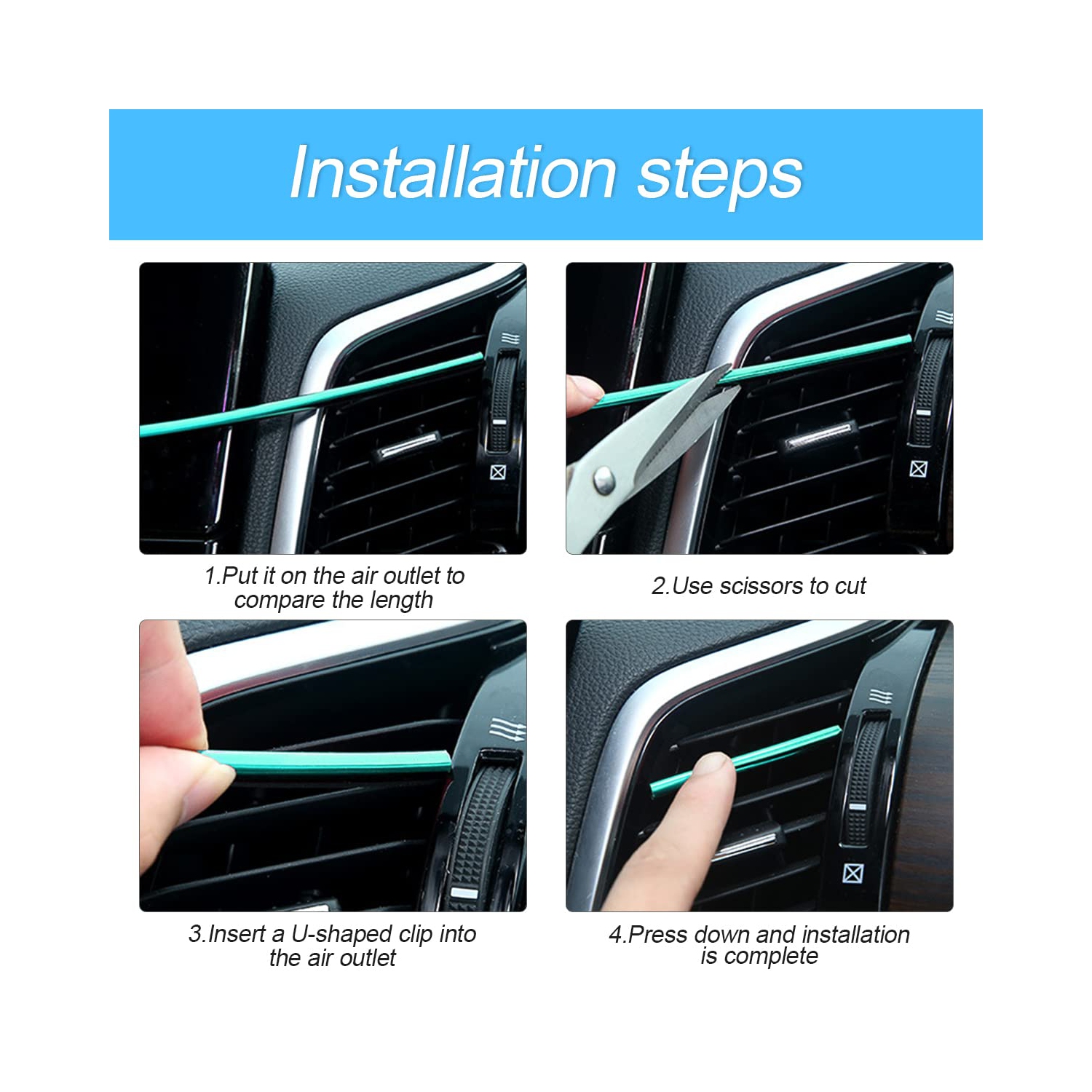 Installation steps

1.Put it on the air outlet to compare the length

2.Use scissors to cut

3.Insert a U-shaped clip into the air outlet

4.Press down and installation is complete