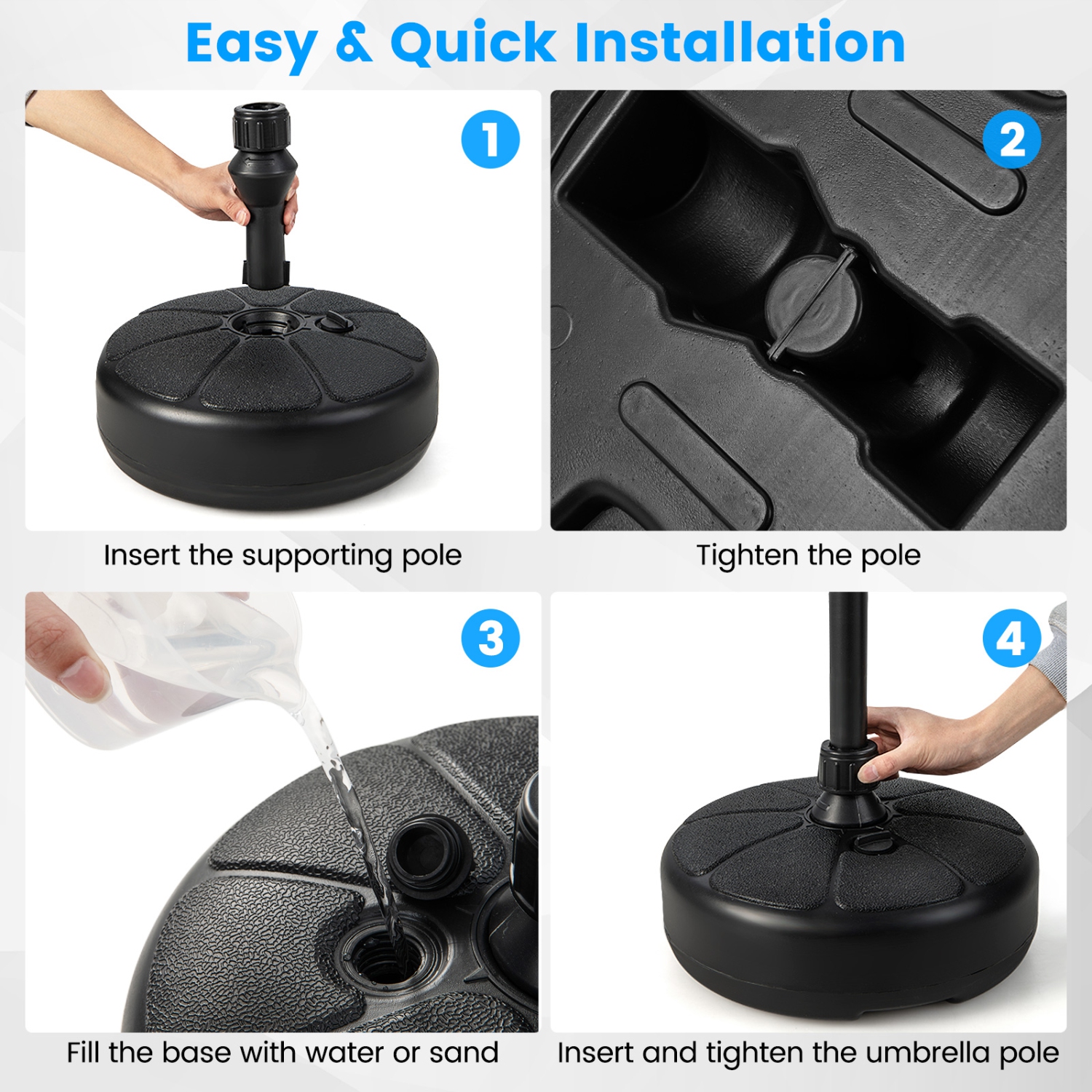 Easy & Quick Installation

1

Insert the supporting pole

2

Tighten the pole

3

Fill the base with water or sand

4

Insert and tighten the umbrella pole