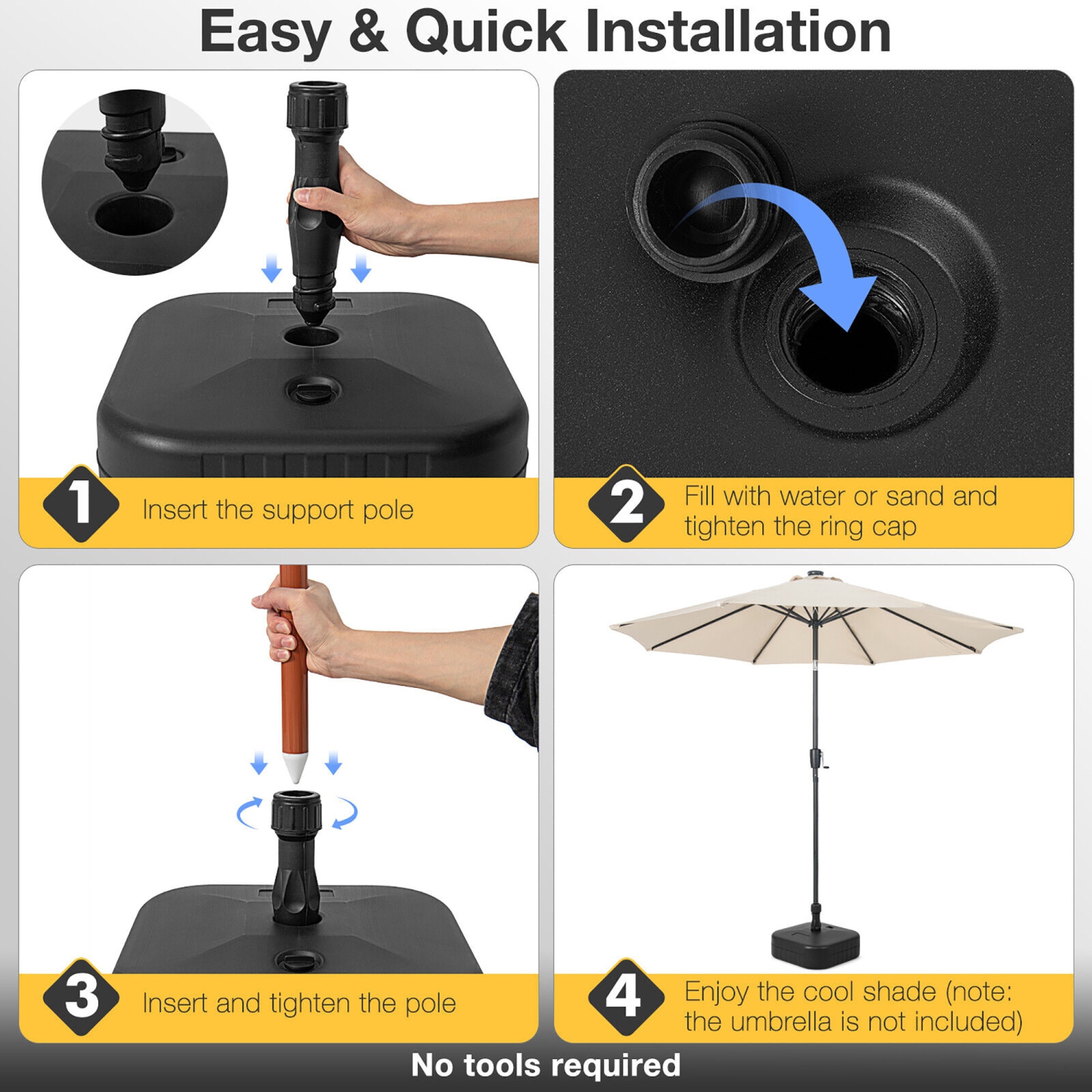 Easy & Quick Installation

1 Insert the support pole

2 Fill with water or sand and tighten the ring cap

3 Insert and tighten the pole

4 Enjoy the cool shade (note: the umbrella is not included)

No tools required