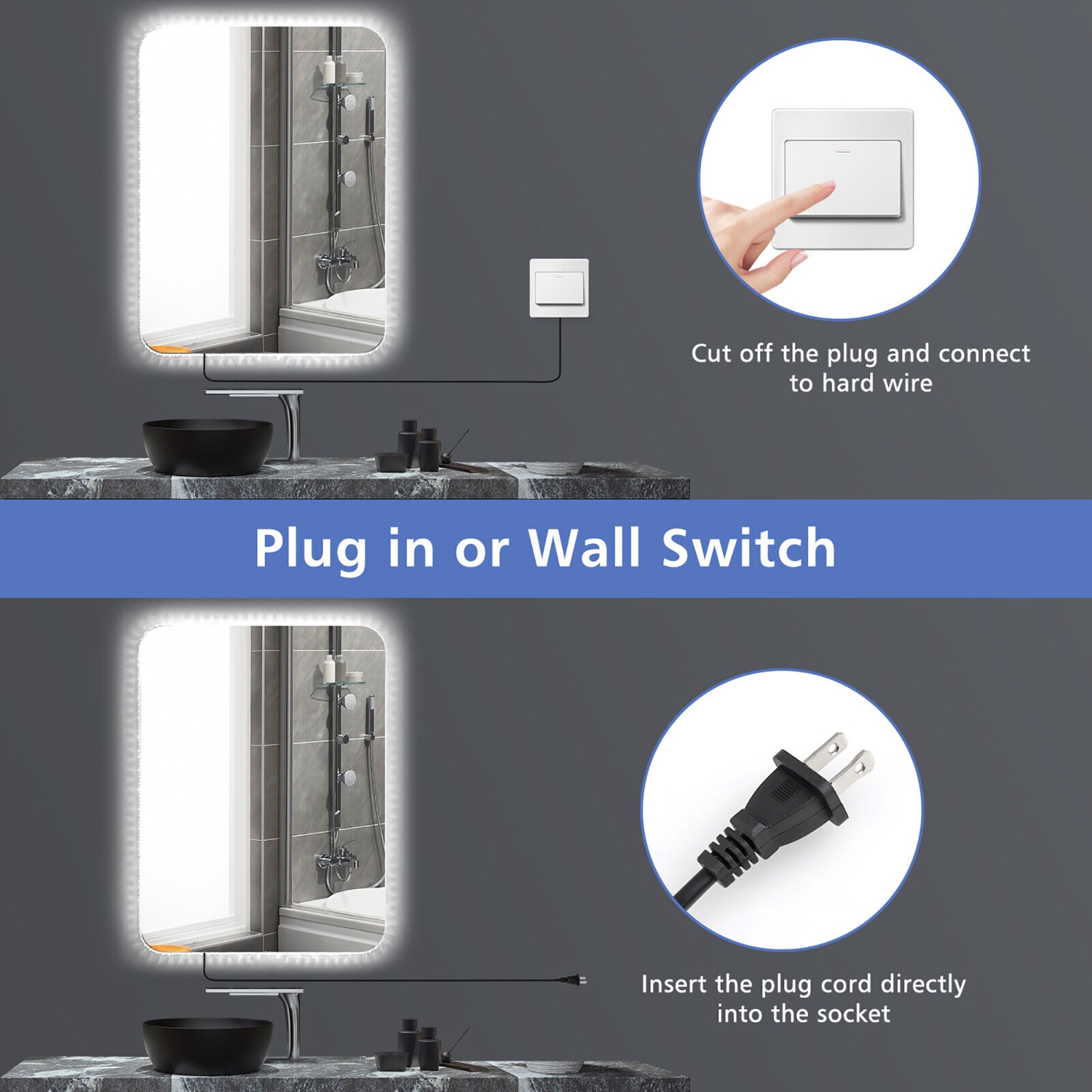 Cut off the plug and connect to hard wire

Plug in or Wall Switch

Insert the plug cord directly into the socket